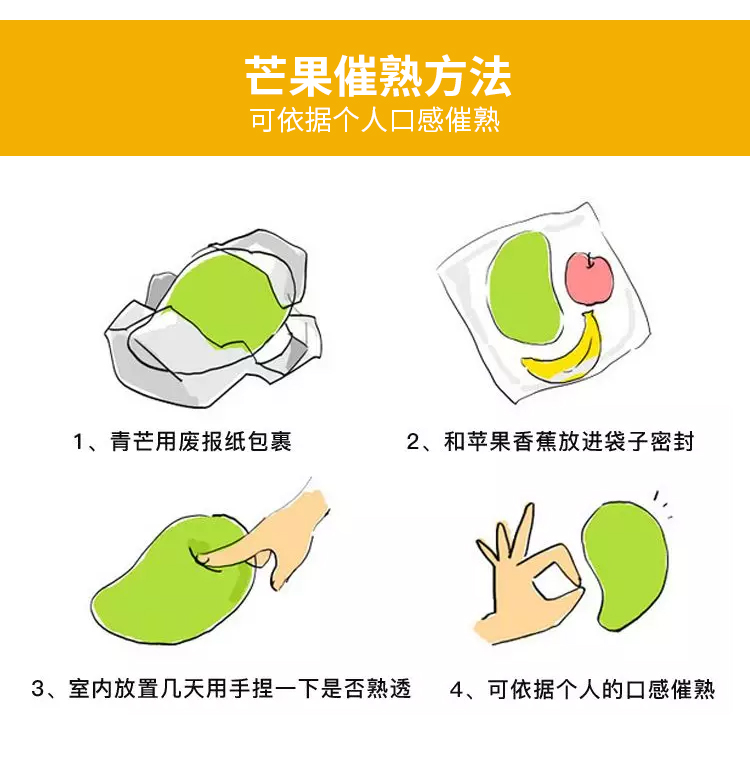 芒果催熟方法
可依据个人口感催熟

1、青芒用废报纸包裹

2、和苹果香蕉放进袋子密封

3、室内放置几天用手捏一下是否熟透

4、可依据个人的口感催熟