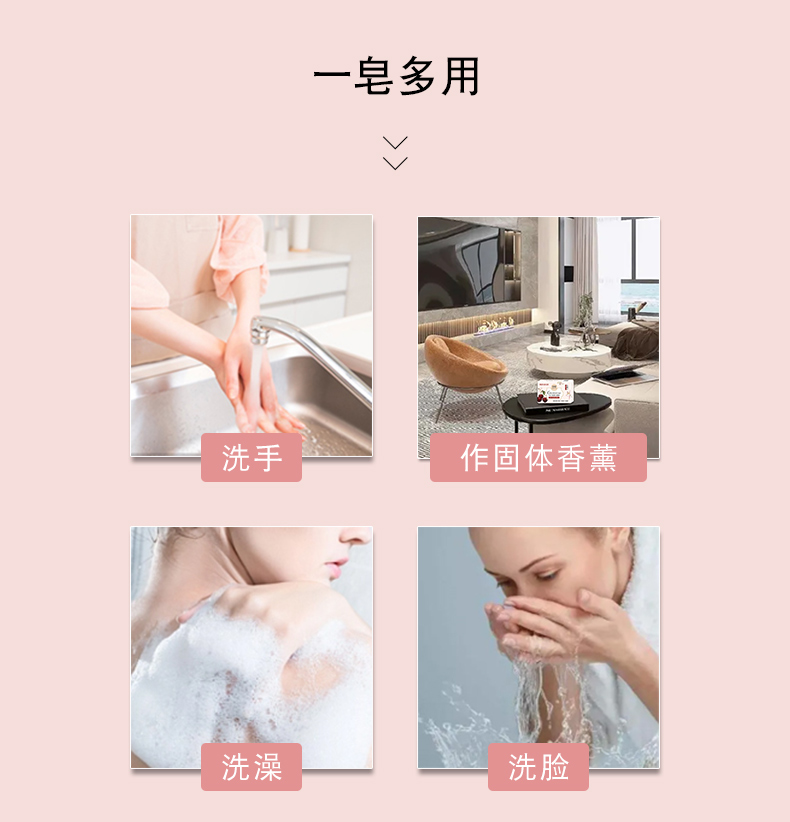 一皂多用

洗手

作固体香薰

洗澡

洗脸