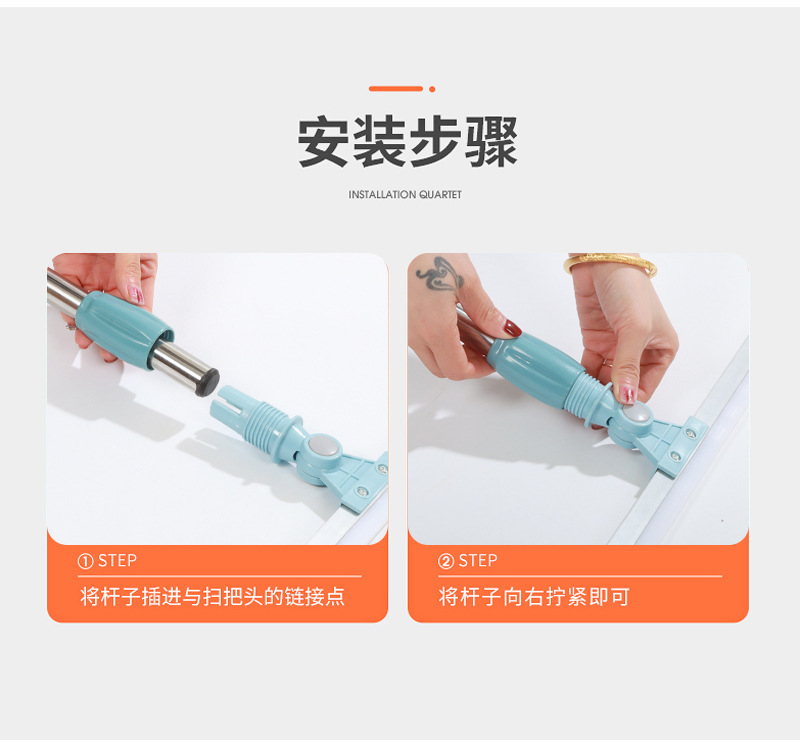 安装步骤

INSTALLATION QUARTET

① STEP

将杆子插进与扫把头的链接点

② STEP

将杆子向右拧紧即可