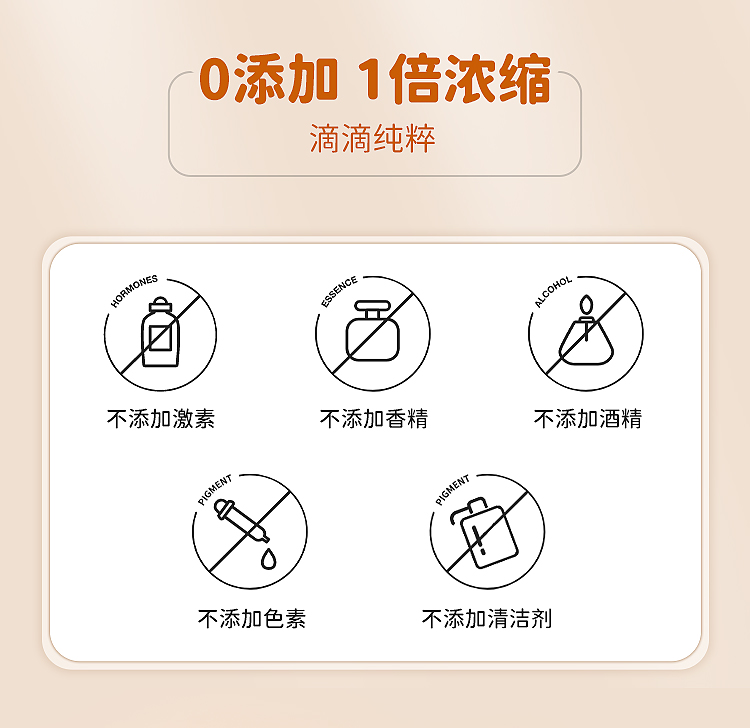 0添加 1倍浓缩

滴滴纯粹

HORMONES

不添加激素

ESSENCE

不添加香精

ALCOHOL

不添加酒精

PIGMENT

不添加色素

PIGMENT

不添加清洁剂