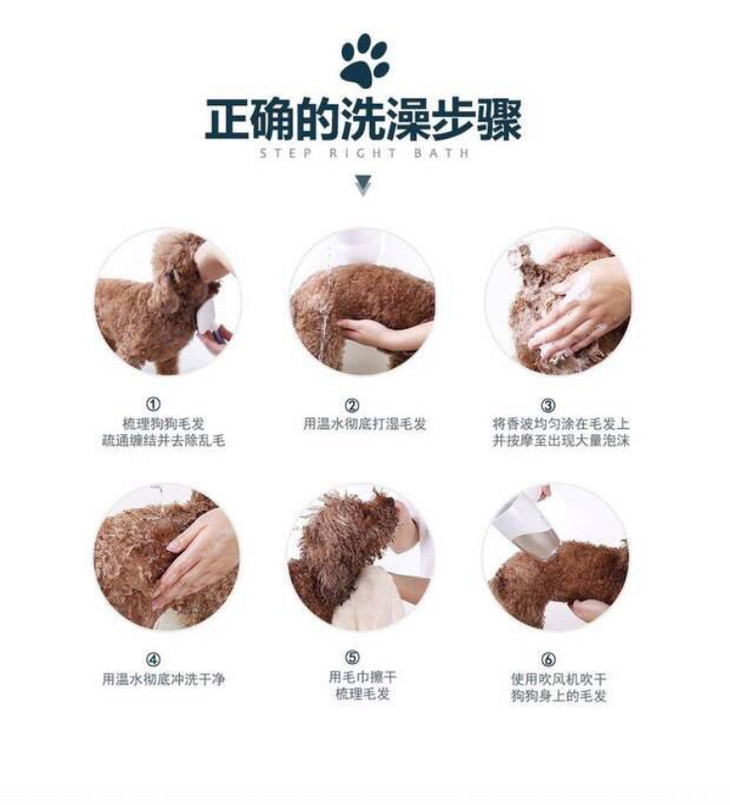 正确的洗澡步骤

STEP RIGHT BATH

①
梳理狗狗毛发
疏通缠结并去除乱毛

②
用温水彻底打湿毛发

③
将香波均匀涂在毛发上
并按摩至出现大量泡沫

④
用温水彻底冲洗干净

⑤
用毛巾擦干
梳理毛发

⑥
使用吹风机吹干
狗狗身上的毛发