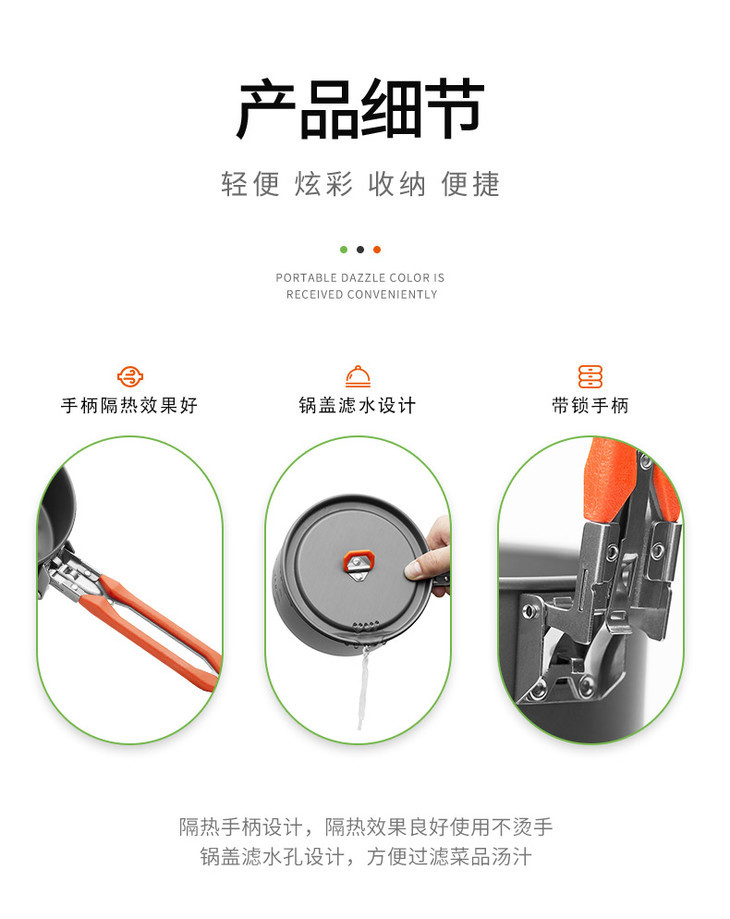 产品细节

轻便 炫彩 收纳 便捷

PORTABLE DAZZLE COLOR IS RECEIVED CONVENIENTLY

手柄隔热效果好

锅盖滤水设计

带锁手柄

隔热手柄设计，隔热效果良好使用不烫手
锅盖滤水孔设计，方便过滤菜品汤汁