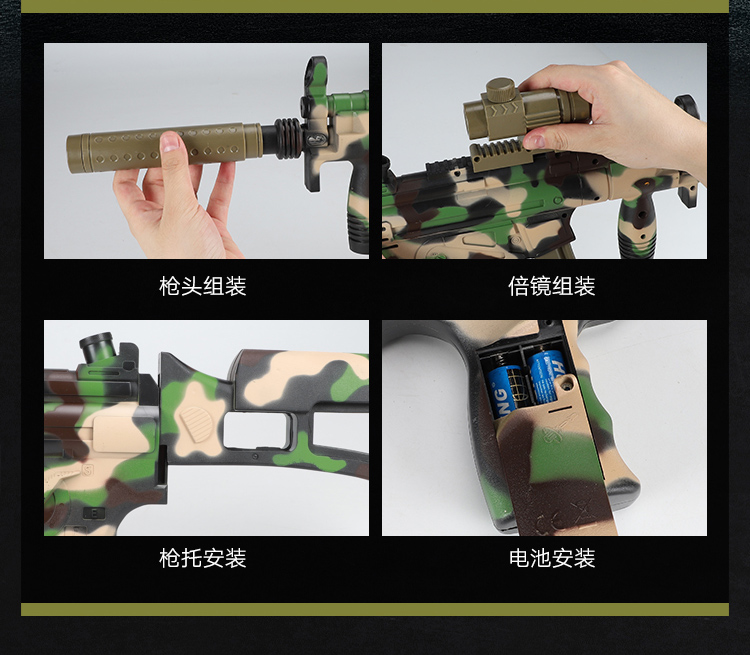 枪头组装

倍镜组装

枪托安装

电池安装