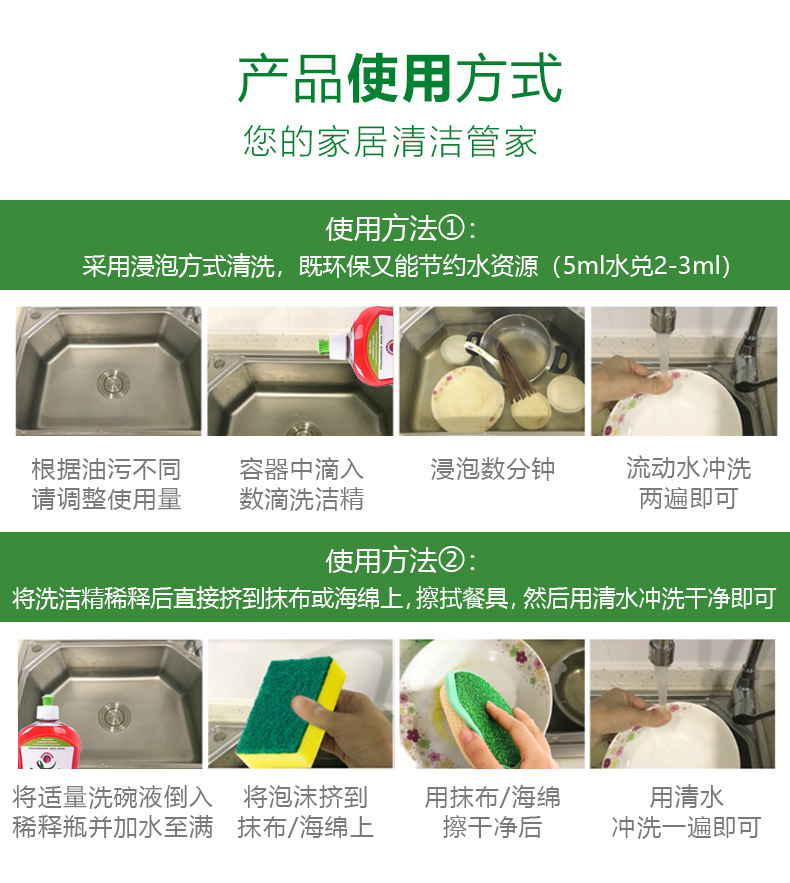 产品使用方式
您的家居清洁管家

使用方法①:
采用浸泡方式清洗，既环保又能节约水资源（5ml水兑2-3ml）

根据油污不同
请调整使用量

容器中滴入
数滴洗洁精

浸泡数分钟

流动水冲洗
两遍即可

使用方法②:
将洗洁精稀释后直接挤到抹布或海绵上，擦拭餐具，然后用清水冲洗干净即可

将适量洗碗液倒入
稀释瓶并加水至满

将泡沫挤到
抹布/海绵上

用抹布/海绵
擦干净后

用清水
冲洗一遍即可