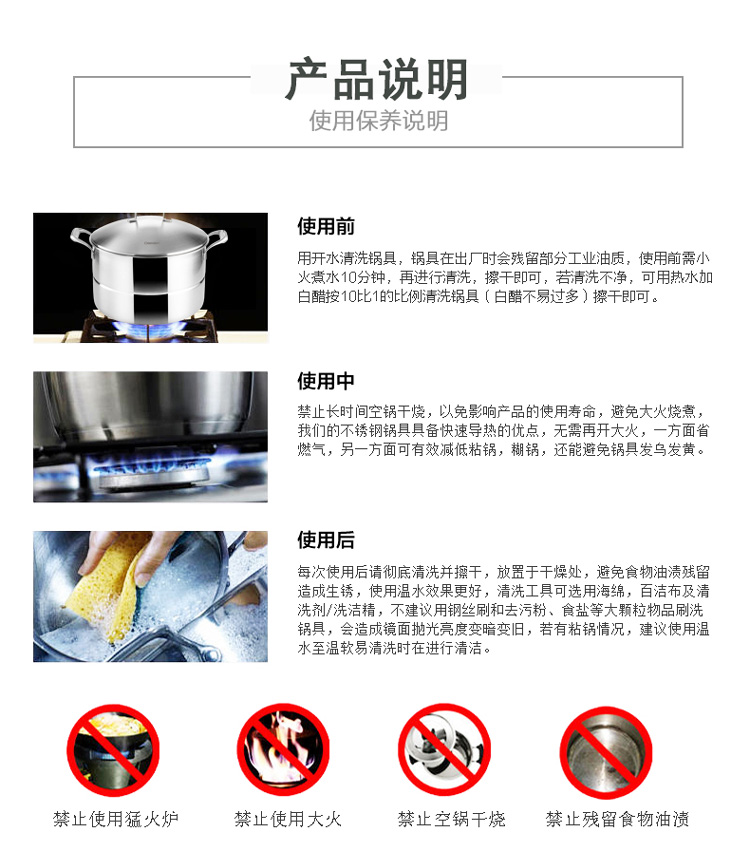 产品说明
使用保养说明

使用前
用开水清洗锅具，锅具在出厂时会残留部分工业油质，使用前需小火煮水10分钟，再进行清洗，擦干即可，若清洗不净，可用热水加白醋按10比1的比例清洗锅具（白醋不易过多）擦干即可。

使用中
禁止长时间空锅干烧，以免影响产品的使用寿命，避免大火烧煮，我们的不锈钢锅具具备快速导热的优点，无需再开大火，一方面省燃气，另一方面可有效减低粘锅，糊锅，还能避免锅具发乌发黄。

使用后
每次使用后请彻底清洗并擦干，放置于干燥处，避免食物油渍残留造成生锈，使用温水效果更好，清洗工具可选用海绵，百洁布及清洗剂/洗洁精，不建议用钢丝刷和去污粉、食盐等大颗粒物品刷洗锅具，会造成镜面抛光亮度变暗变旧，若有粘锅情况，建议使用温水至温软易清洗时在进行清洁。

禁止使用猛火炉
禁止使用大火
禁止空锅干烧
禁止残留食物油渍