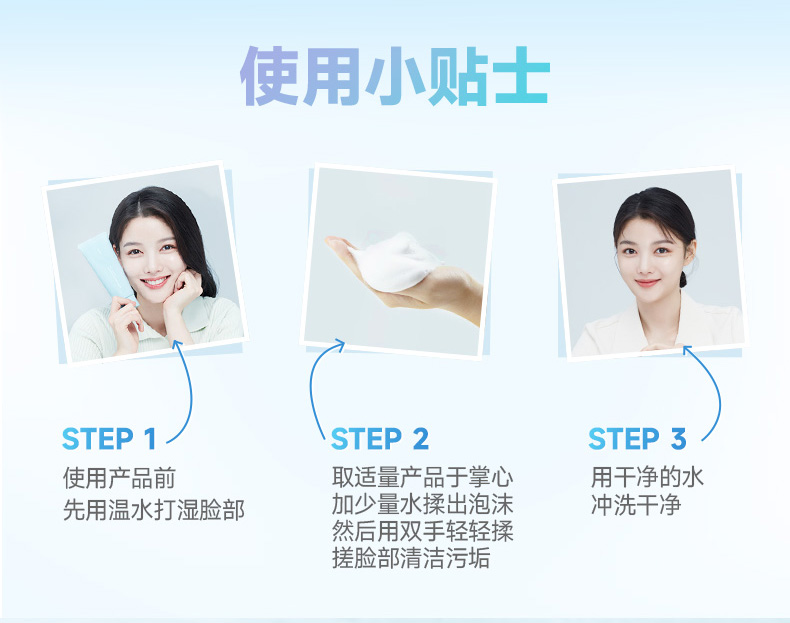 使用小贴士

STEP 1
使用产品前
先用温水打湿脸部

STEP 2
取适量产品于掌心
加少量水揉出泡沫
然后用双手轻轻揉
搓脸部清洁污垢

STEP 3
用干净的水
冲洗干净