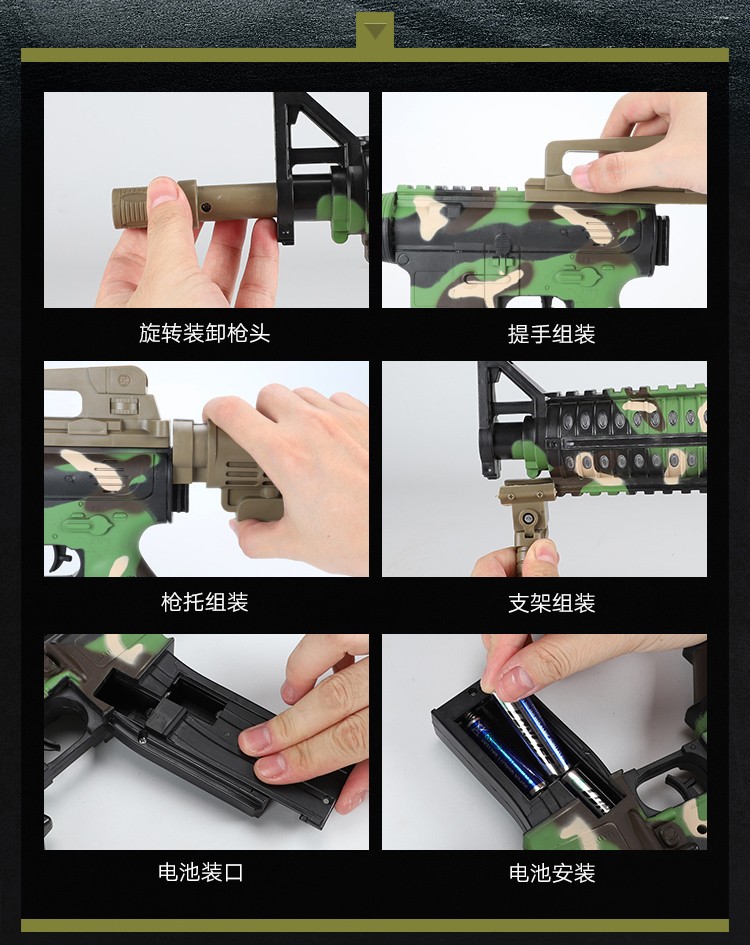 旋转装卸枪头

提手组装

枪托组装

支架组装

电池装口

电池安装