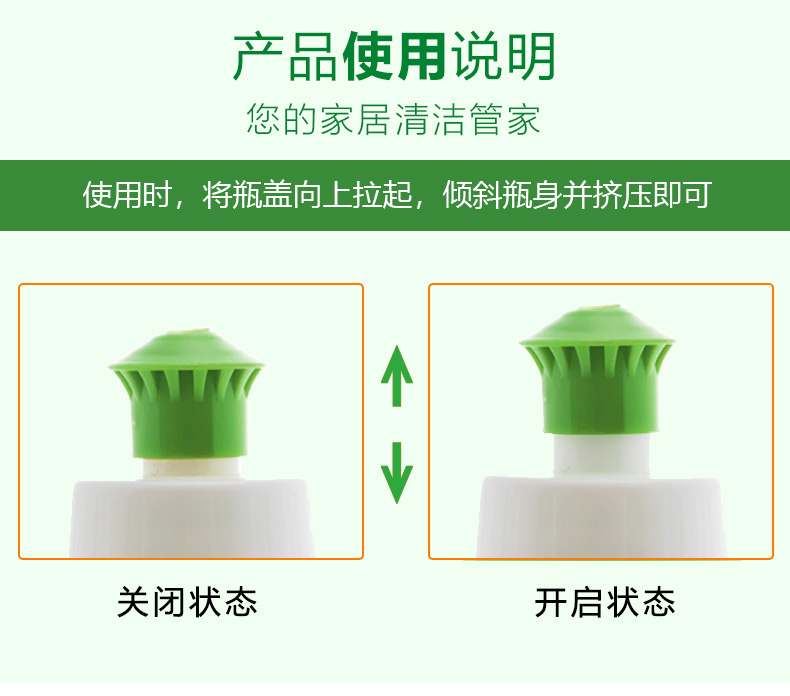 产品使用说明

您的家居清洁管家

使用时，将瓶盖向上拉起，倾斜瓶身并挤压即可

关闭状态

开启状态