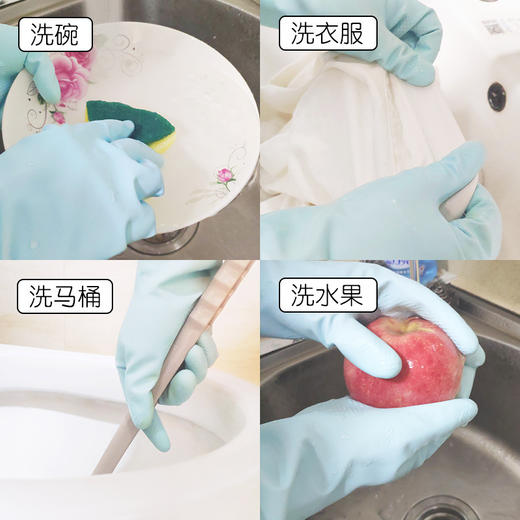 洗碗

洗衣服

洗马桶

洗水果