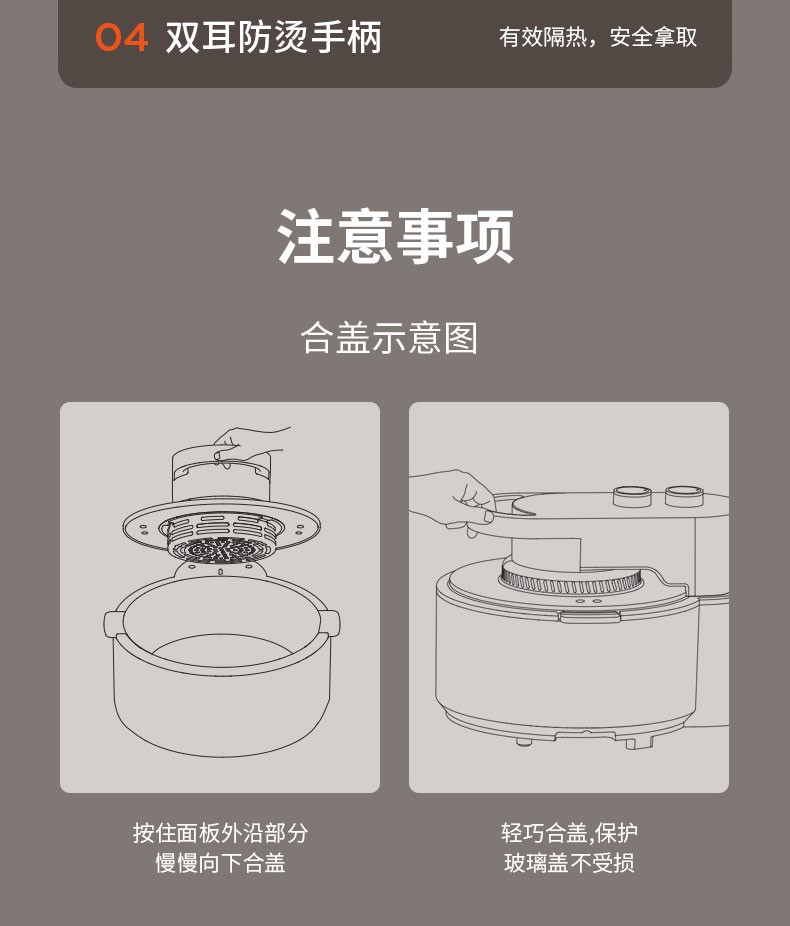 04 双耳防烫手柄 有效隔热，安全拿取

注意事项

合盖示意图

按住面板外沿部分
慢慢向下合盖

轻巧合盖,保护
玻璃盖不受损