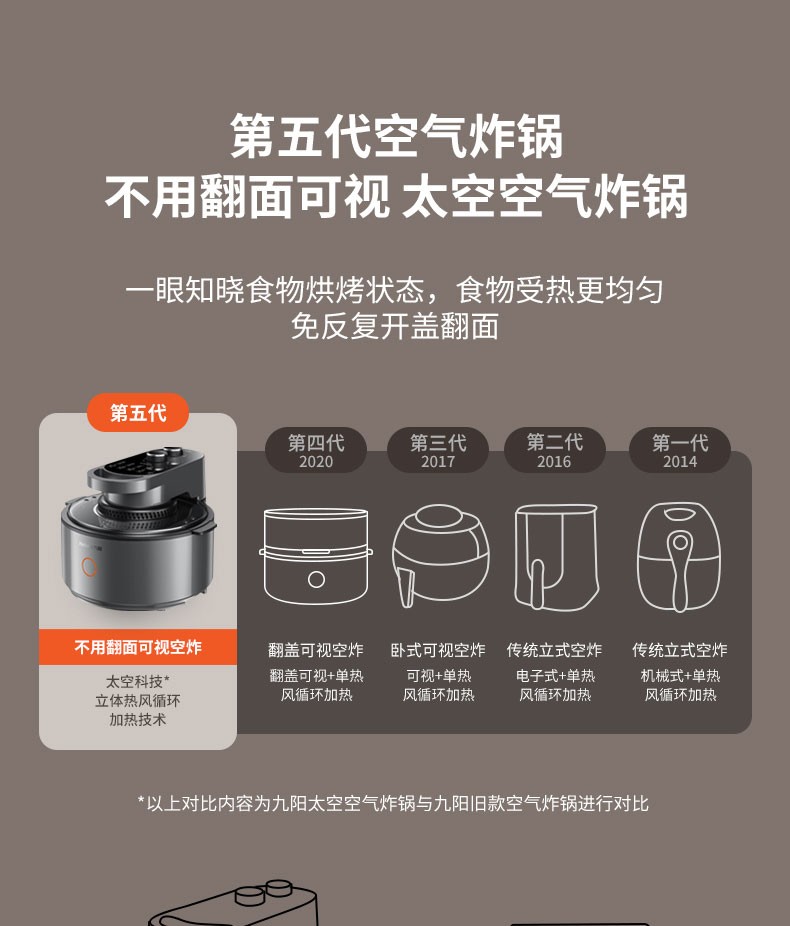 第五代空气炸锅
不用翻面可视 太空空气炸锅

一眼知晓食物烘烤状态，食物受热更均匀
免反复开盖翻面

第五代

不用翻面可视空炸
太空科技*
立体热风循环
加热技术

第四代
2020
翻盖可视空炸
翻盖可视+单热
风循环加热

第三代
2017
卧式可视空炸
可视+单热
风循环加热

第二代
2016
传统立式空炸
电子式+单热
风循环加热

第一代
2014
传统立式空炸
机械式+单热
风循环加热

*以上对比内容为九阳太空空气炸锅与九阳旧款空气炸锅进行对比