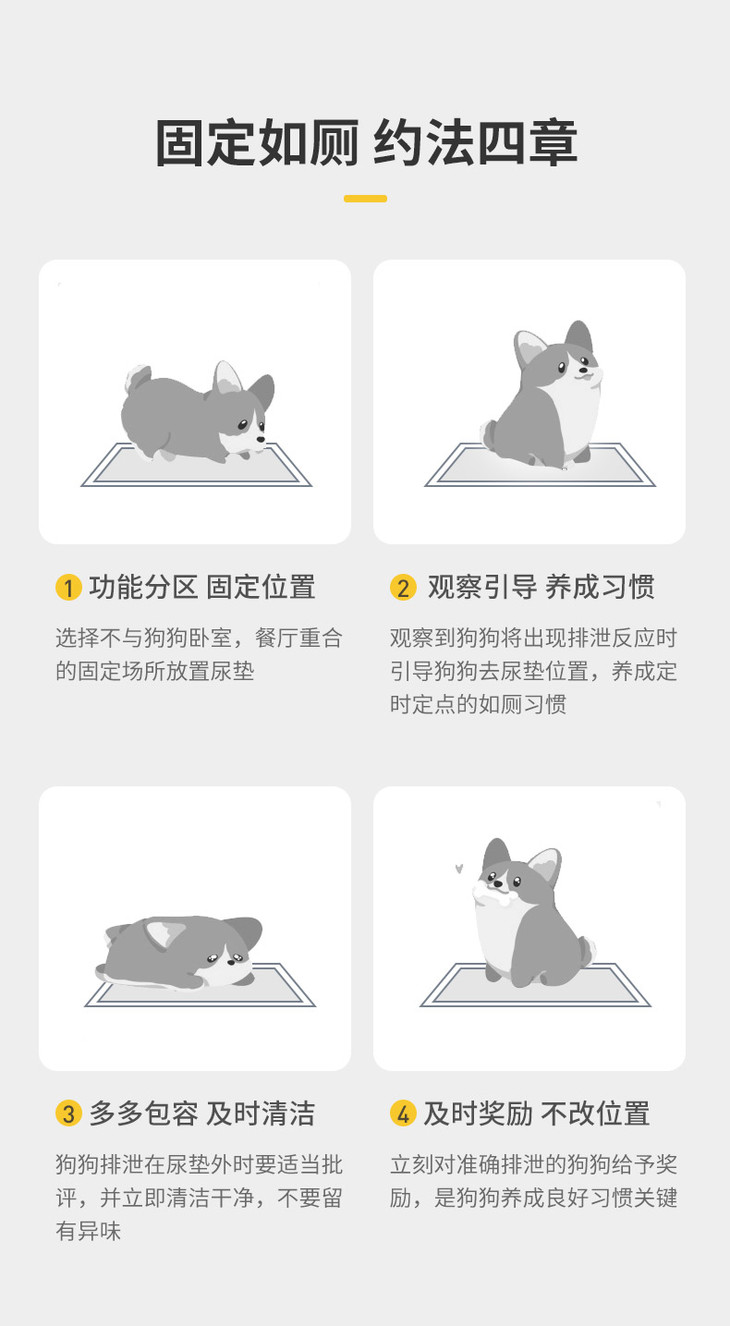 固定如厕 约法四章

1 功能分区 固定位置

选择不与狗狗卧室，餐厅重合的固定场所放置尿垫

2 观察引导 养成习惯

观察到狗狗将出现排泄反应时引导狗狗去尿垫位置，养成定时定点的如厕习惯

3 多多包容 及时清洁

狗狗排泄在尿垫外时要适当批评，并立即清洁干净，不要留有异味

4 及时奖励 不改位置

立刻对准确排泄的狗狗给予奖励，是狗狗养成良好习惯关键