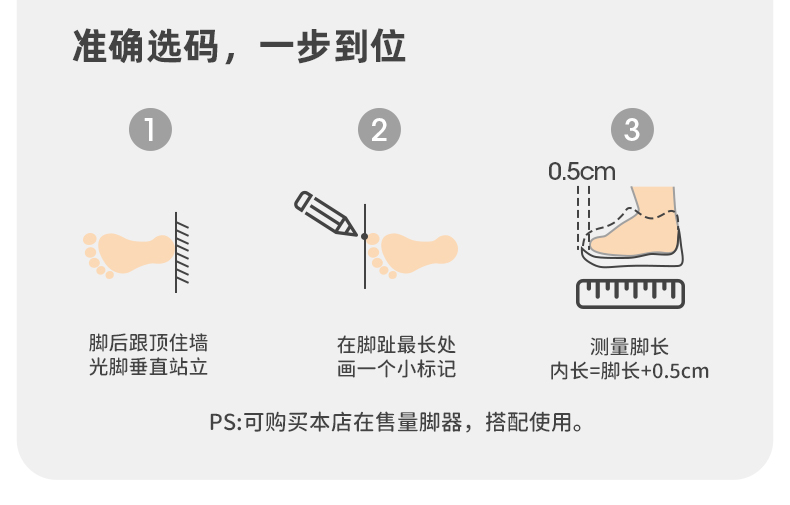 准确选码，一步到位

1

脚后跟顶住墙
光脚垂直站立

2

在脚趾最长处
画一个小标记

3

0.5cm

测量脚长
内长=脚长+0.5cm

PS:可购买本店在售量脚器，搭配使用。