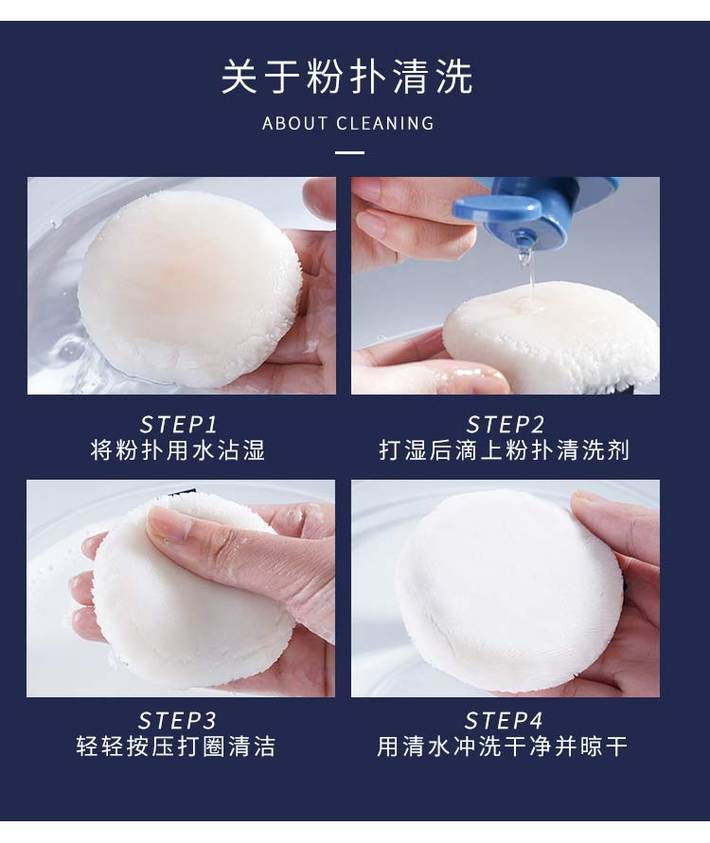 关于粉扑清洗

ABOUT CLEANING

STEP1
将粉扑用水沾湿

STEP2
打湿后滴上粉扑清洗剂

STEP3
轻轻按压打圈清洁

STEP4
用清水冲洗干净并晾干