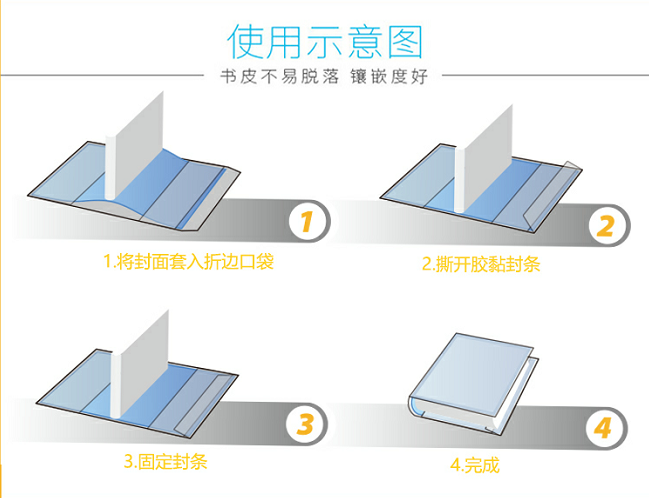 使用示意图

书皮不易脱落 镶嵌度好

1

1.将封面套入折边口袋

2

2.撕开胶黏封条

3

3.固定封条

4

4.完成