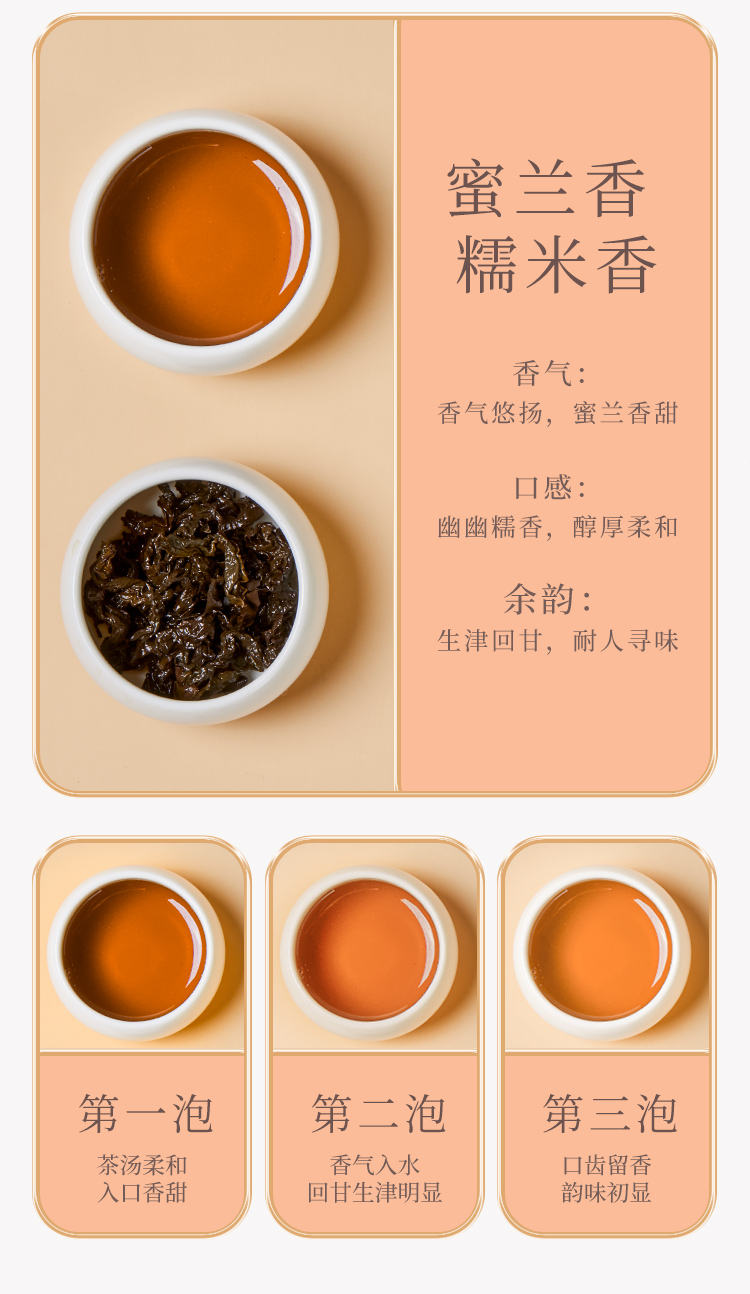 蜜兰香
糯米香

香气：
香气悠扬，蜜兰香甜

口感：
幽幽糯香，醇厚柔和

余韵：
生津回甘，耐人寻味

第一泡
茶汤柔和
入口香甜

第二泡
香气入水
回甘生津明显

第三泡
口齿留香
韵味初显