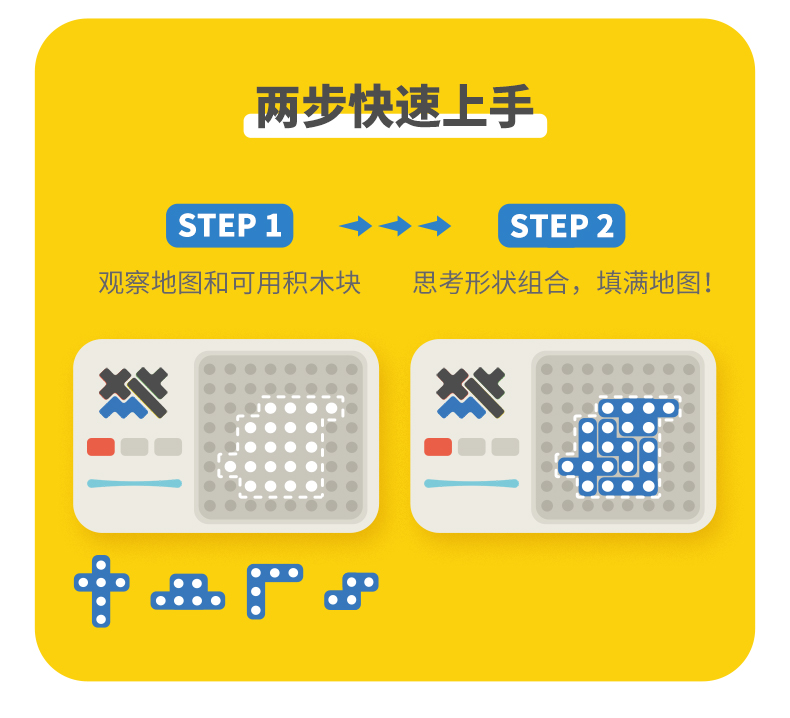 两步快速上手

STEP 1

观察地图和可用积木块

STEP 2

思考形状组合，填满地图！