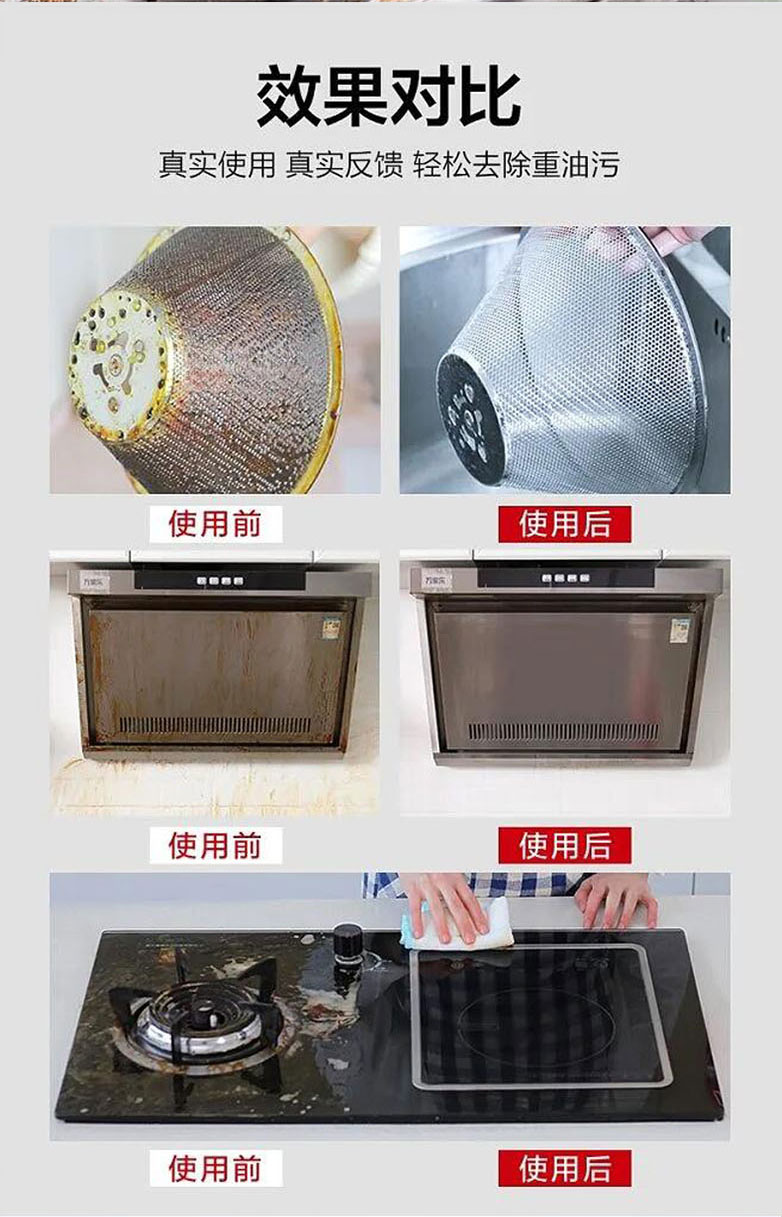 效果对比

真实使用 真实反馈 轻松去除重油污

使用前

使用后

万家乐

万家乐

使用前

使用后

使用前

使用后