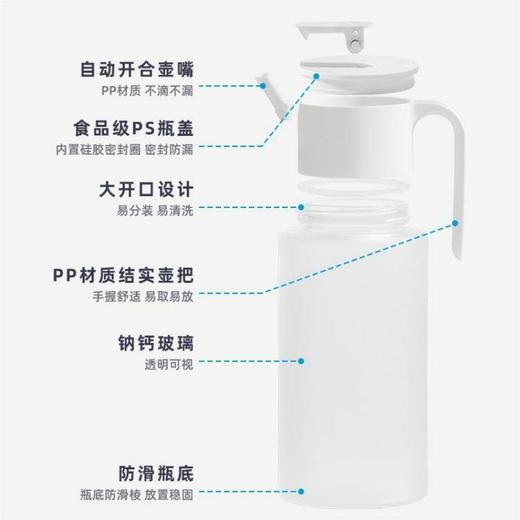 自动开合壶嘴
PP材质 不滴不漏

食品级PS瓶盖
内置硅胶密封圈 密封防漏

大开口设计
易分装 易清洗

PP材质结实壶把
手握舒适 易取易放

钠钙玻璃
透明可视

防滑瓶底
瓶底防滑棱 放置稳固