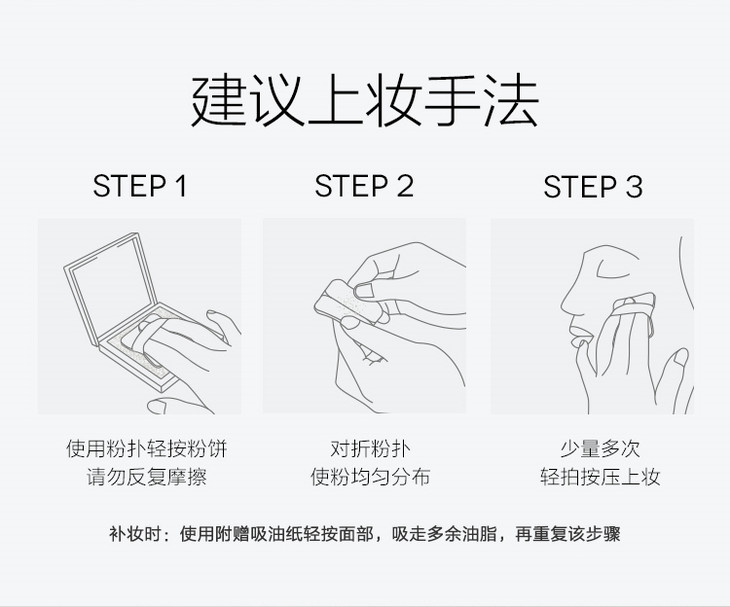 建议上妆手法

STEP 1

使用粉扑轻按粉饼
请勿反复摩擦

STEP 2

对折粉扑
使粉均匀分布

STEP 3

少量多次
轻拍按压上妆

补妆时：使用附赠吸油纸轻按面部，吸走多余油脂，再重复该步骤