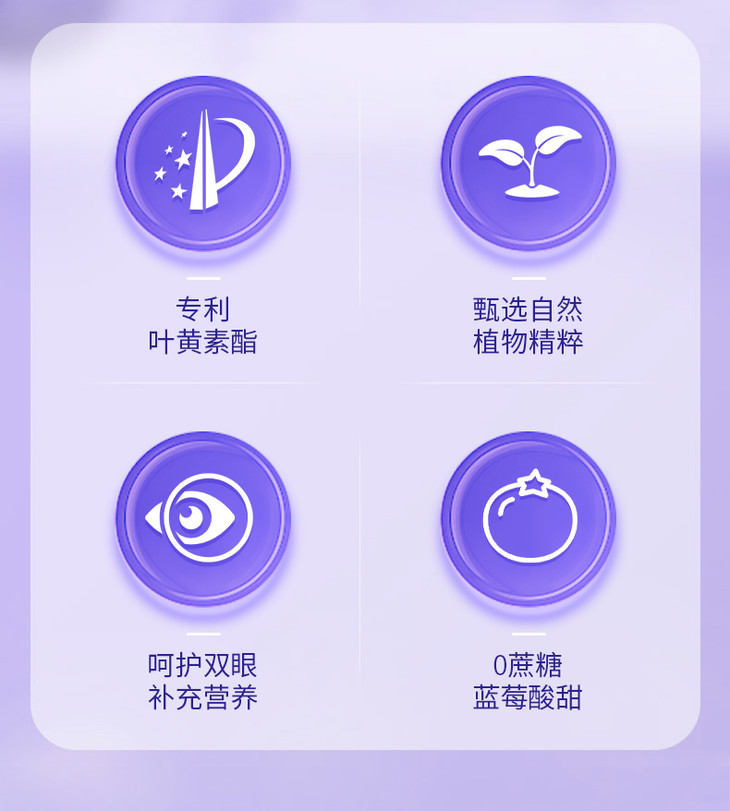 专利
叶黄素酯

甄选自然
植物精粹

呵护双眼
补充营养

0蔗糖
蓝莓酸甜