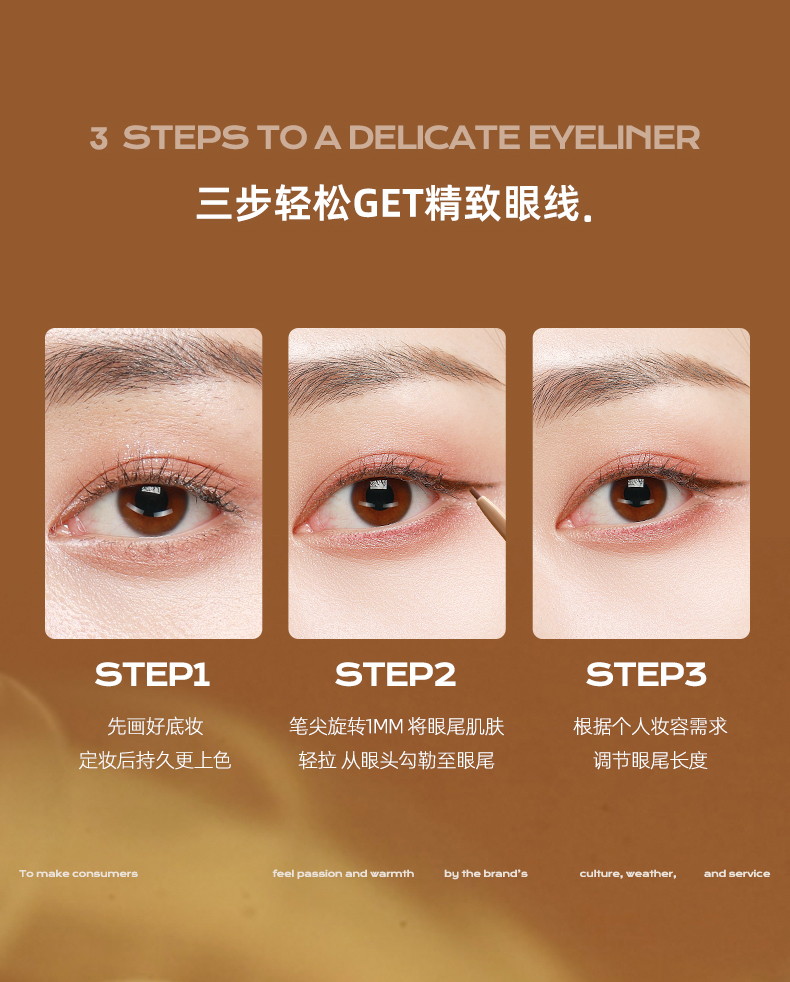 3 STEPS TO A DELICATE EYELINER

三步轻松GET精致眼线.

STEP1

先画好底妆
定妆后持久更上色

STEP2

笔尖旋转1MM 将眼尾肌肤
轻拉 从眼头勾勒至眼尾

STEP3

根据个人妆容需求
调节眼尾长度

To make consumers feel passion and warmth by the brand's culture, weather, and service