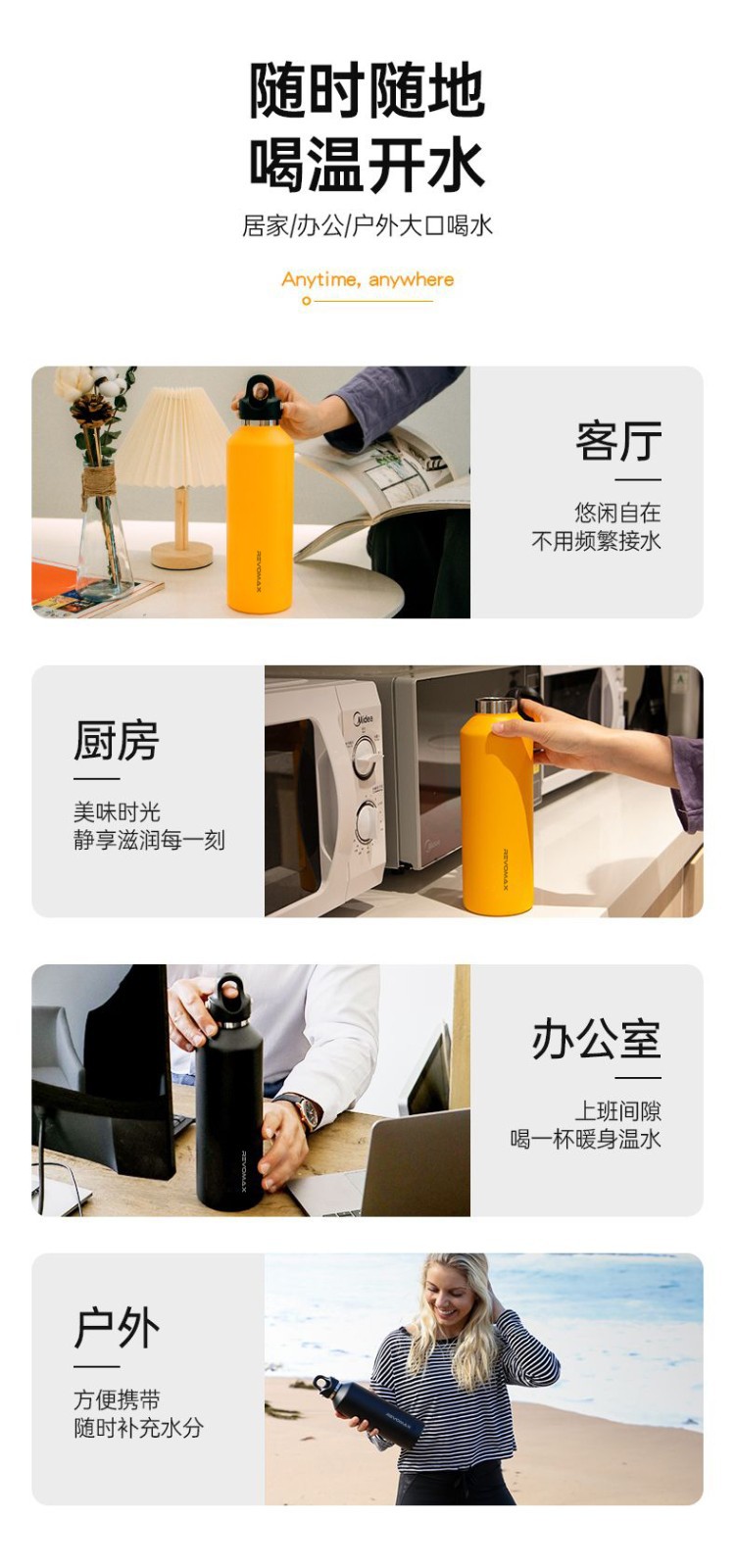 随时随地
喝温开水

居家/办公/户外大口喝水

Anytime, anywhere

REVOMAX

客厅

悠闲自在
不用频繁接水

厨房

美味时光
静享滋润每一刻

Midea

REVOMAX

REVOMAX

办公室

上班间隙
喝一杯暖身温水

户外

方便携带
随时补充水分

REVOMAX