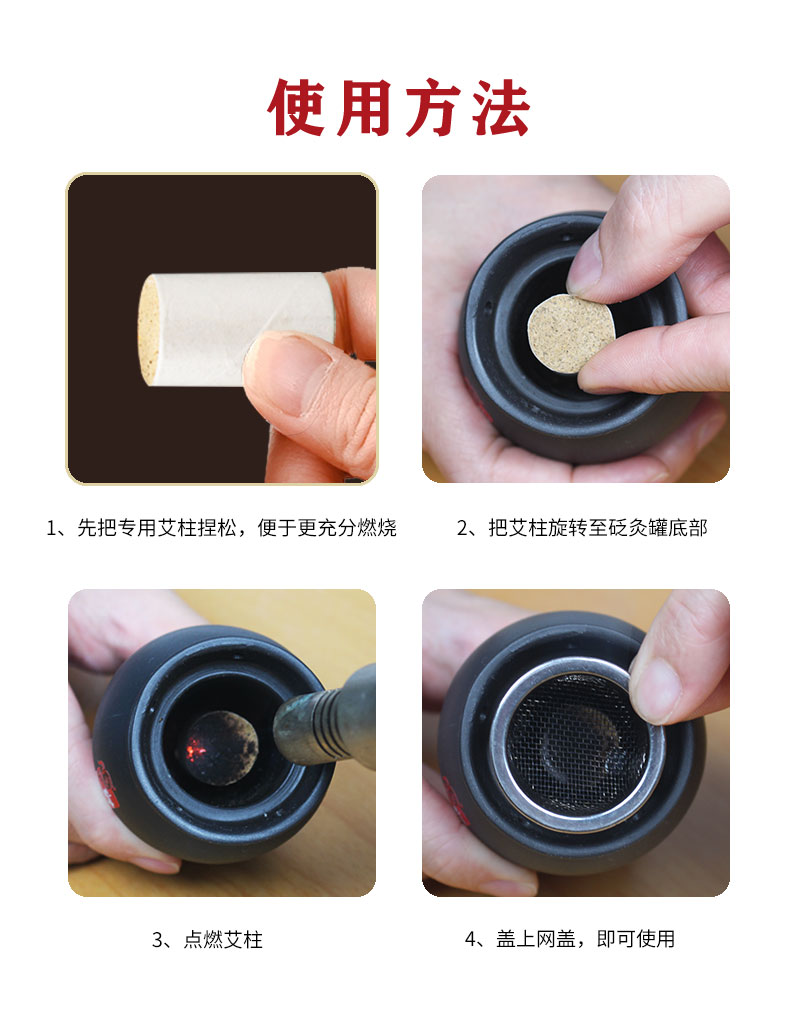 使用方法

1、先把专用艾柱捏松，便于更充分燃烧

2、把艾柱旋转至砭灸罐底部

3、点燃艾柱

4、盖上网盖，即可使用