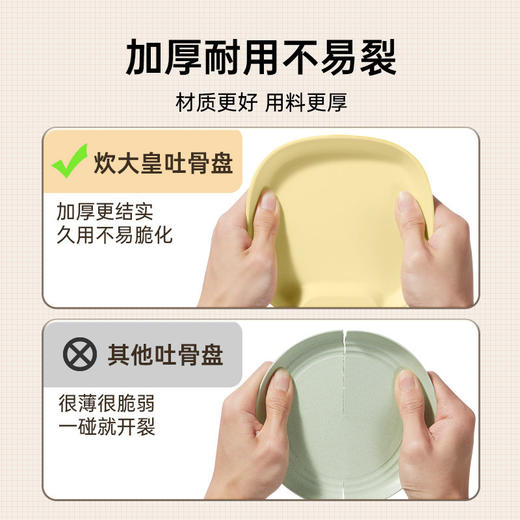 加厚耐用不易裂

材质更好 用料更厚

炊大皇吐骨盘

加厚更结实
久用不易脆化

其他吐骨盘

很薄很脆弱
一碰就开裂