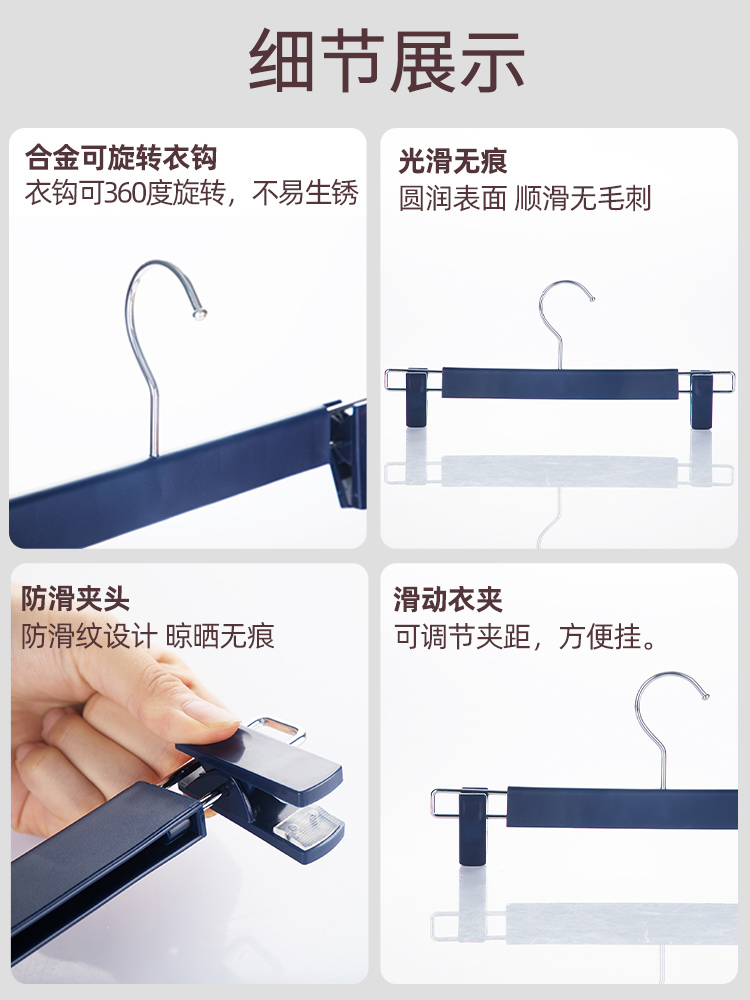 细节展示

合金可旋转衣钩
衣钩可360度旋转，不易生锈

光滑无痕
圆润表面 顺滑无毛刺

防滑夹头
防滑纹设计 晾晒无痕

滑动衣夹
可调节夹距，方便挂。