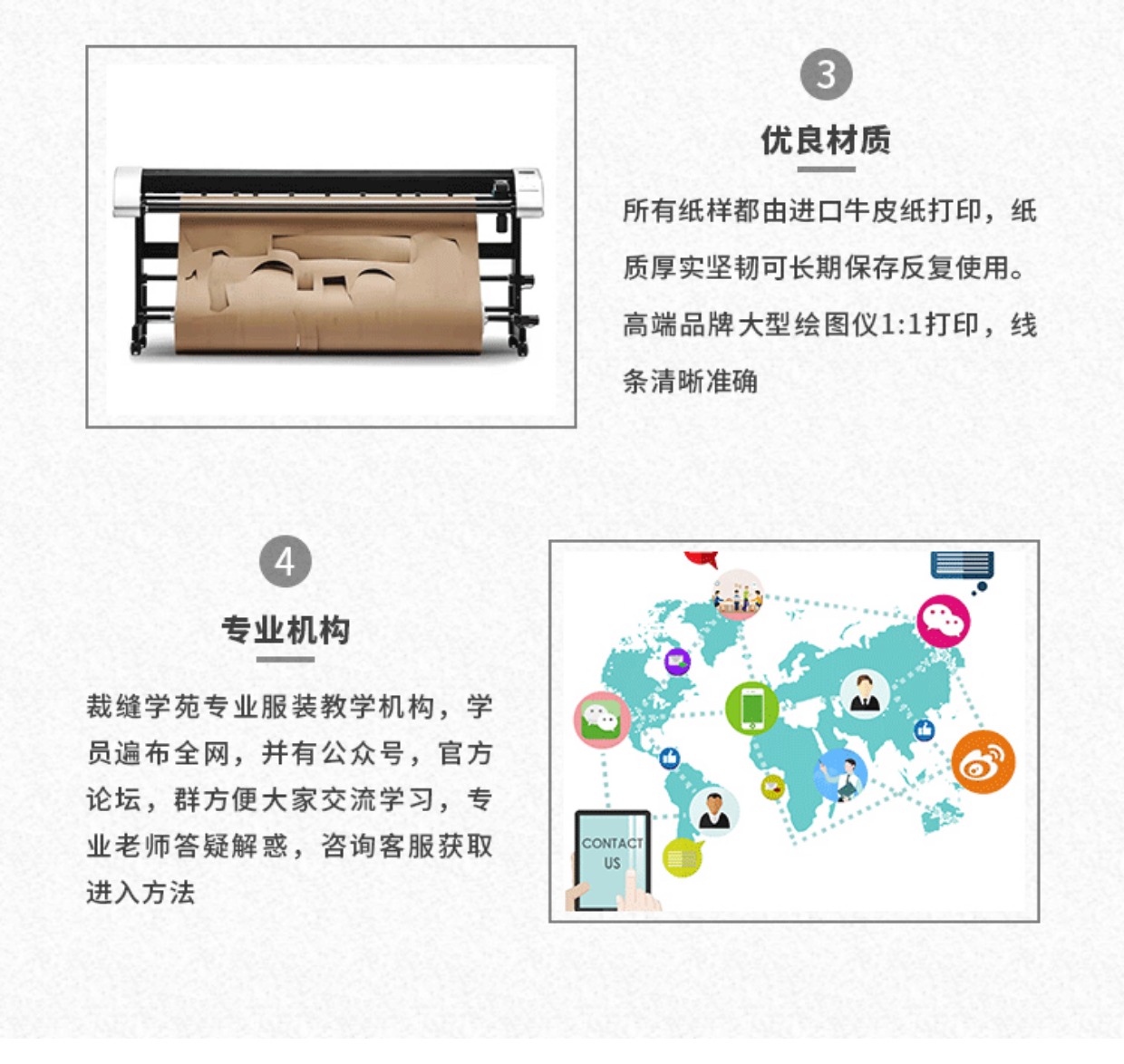 3

优良材质

所有纸样都由进口牛皮纸打印，纸质厚实坚韧可长期保存反复使用。高端品牌大型绘图仪1:1打印，线条清晰准确

4

专业机构

裁缝学苑专业服装教学机构，学员遍布全网，并有公众号，官方论坛，群方便大家交流学习，专业老师答疑解惑，咨询客服获取进入方法

CONTACT US