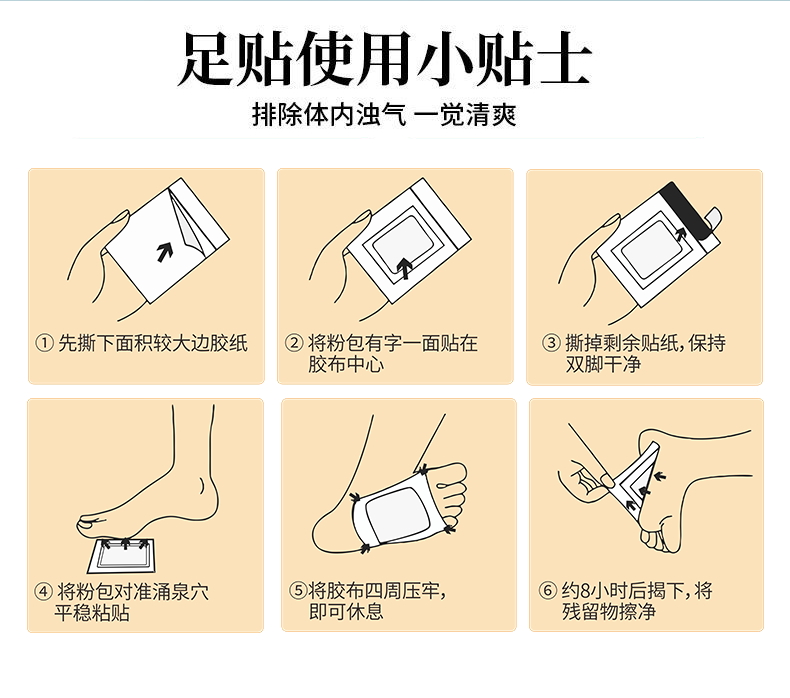 足贴使用小贴士

排除体内浊气 一觉清爽

① 先撕下面积较大边胶纸

② 将粉包有字一面贴在胶布中心

③ 撕掉剩余贴纸，保持双脚干净

④ 将粉包对准涌泉穴平稳粘贴

⑤将胶布四周压牢，即可休息

⑥ 约8小时后揭下，将残留物擦净