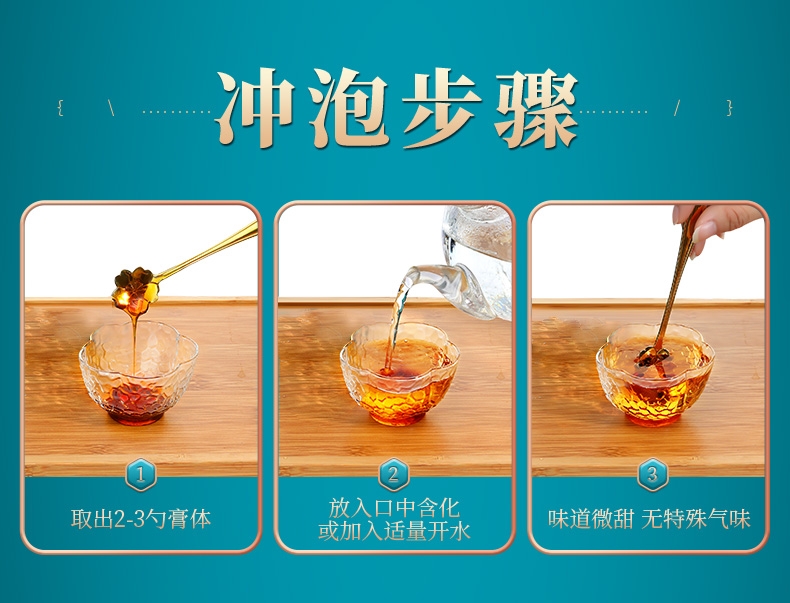 冲泡步骤

1
取出2-3勺膏体

2
放入口中含化
或加入适量开水

3
味道微甜 无特殊气味