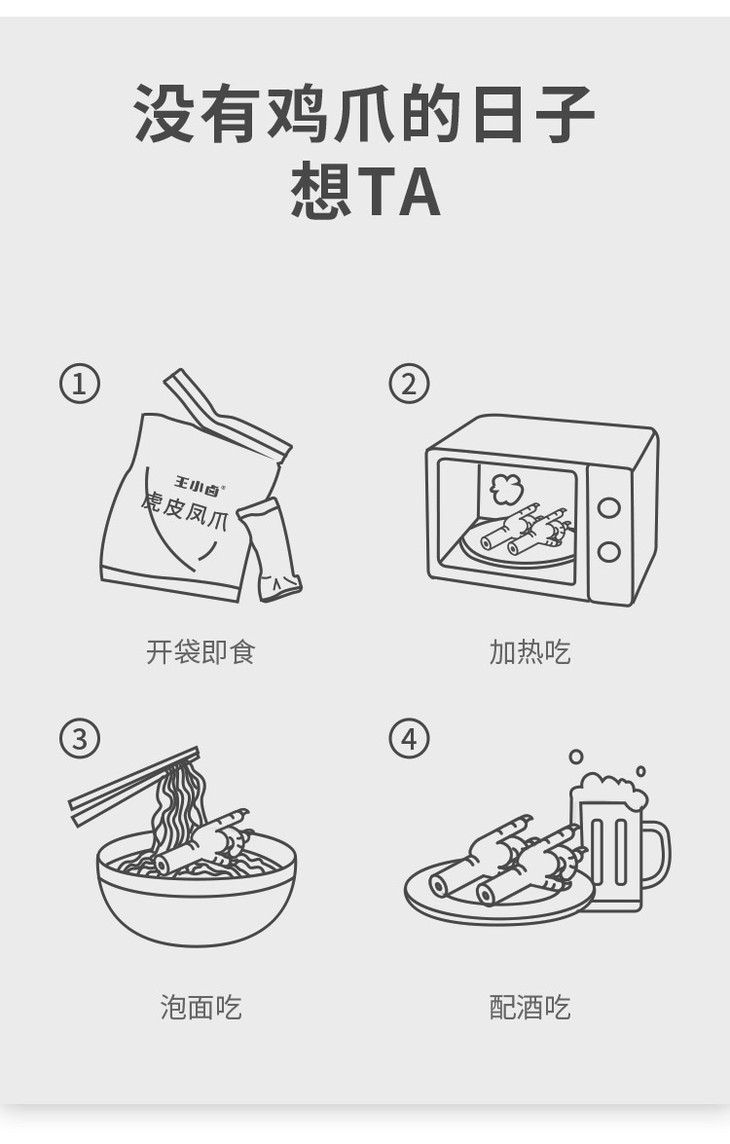 没有鸡爪的日子
想TA

①

王小卤®
虎皮凤爪

开袋即食

②

加热吃

③

泡面吃

④

配酒吃