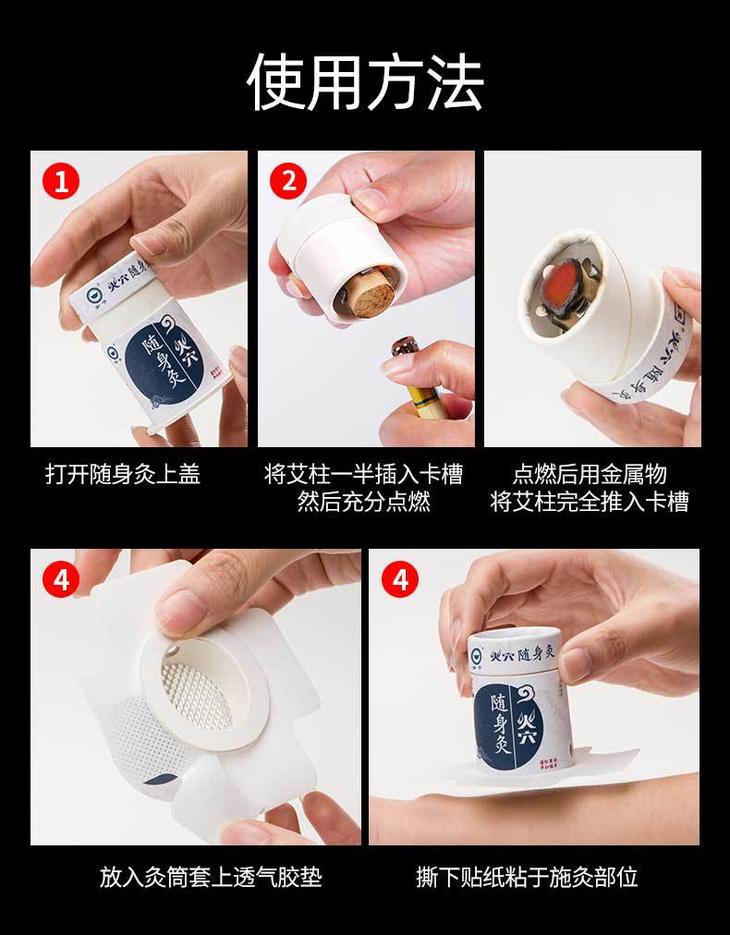 使用方法

1
火穴随身
随身灸
火穴

打开随身灸上盖

2

将艾柱一半插入卡槽
然后充分点燃

火穴随身

点燃后用金属物
将艾柱完全推入卡槽

4

放入灸筒套上透气胶垫

4
火穴随身灸
随身灸
火穴

撕下贴纸粘于施灸部位