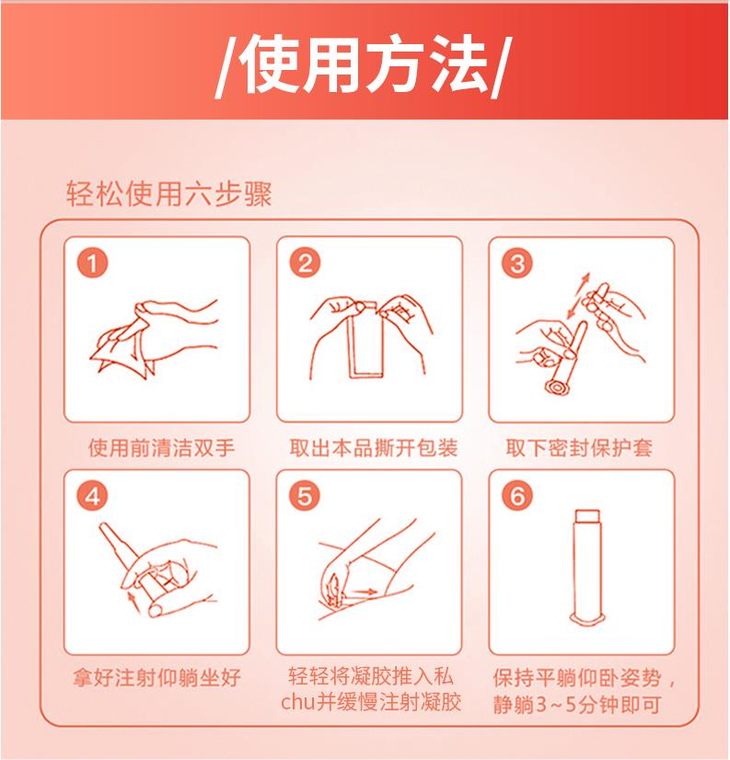 /使用方法/

轻松使用六步骤

1

使用前清洁双手

2

取出本品撕开包装

3

取下密封保护套

4

拿好注射仰躺坐好

5

轻轻将凝胶推入私chu并缓慢注射凝胶

6

保持平躺仰卧姿势，静躺3～5分钟即可