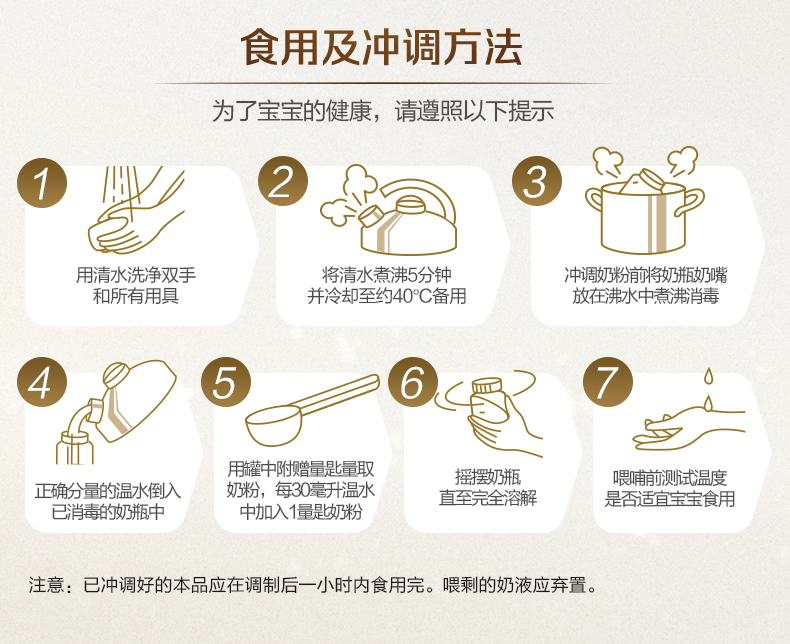 食用及冲调方法

为了宝宝的健康，请遵照以下提示

1
用清水洗净双手和所有用具

2
将清水煮沸5分钟并冷却至约40°C备用

3
冲调奶粉前将奶瓶奶嘴放在沸水中煮沸消毒

4
正确分量的温水倒入已消毒的奶瓶中

5
用罐中附赠量匙量取奶粉，每30毫升温水中加入1量匙奶粉

6
摇摆奶瓶直至完全溶解

7
喂哺前测试温度是否适宜宝宝食用

注意：已冲调好的本品应在调制后一小时内食用完。喂剩的奶液应弃置。