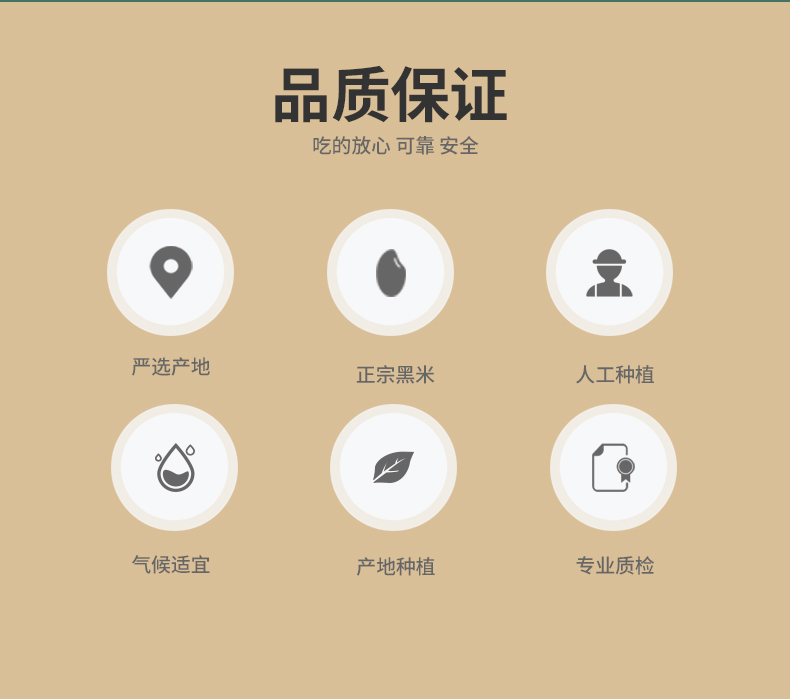 品质保证

吃的放心 可靠 安全

严选产地

正宗黑米

人工种植

气候适宜

产地种植

专业质检