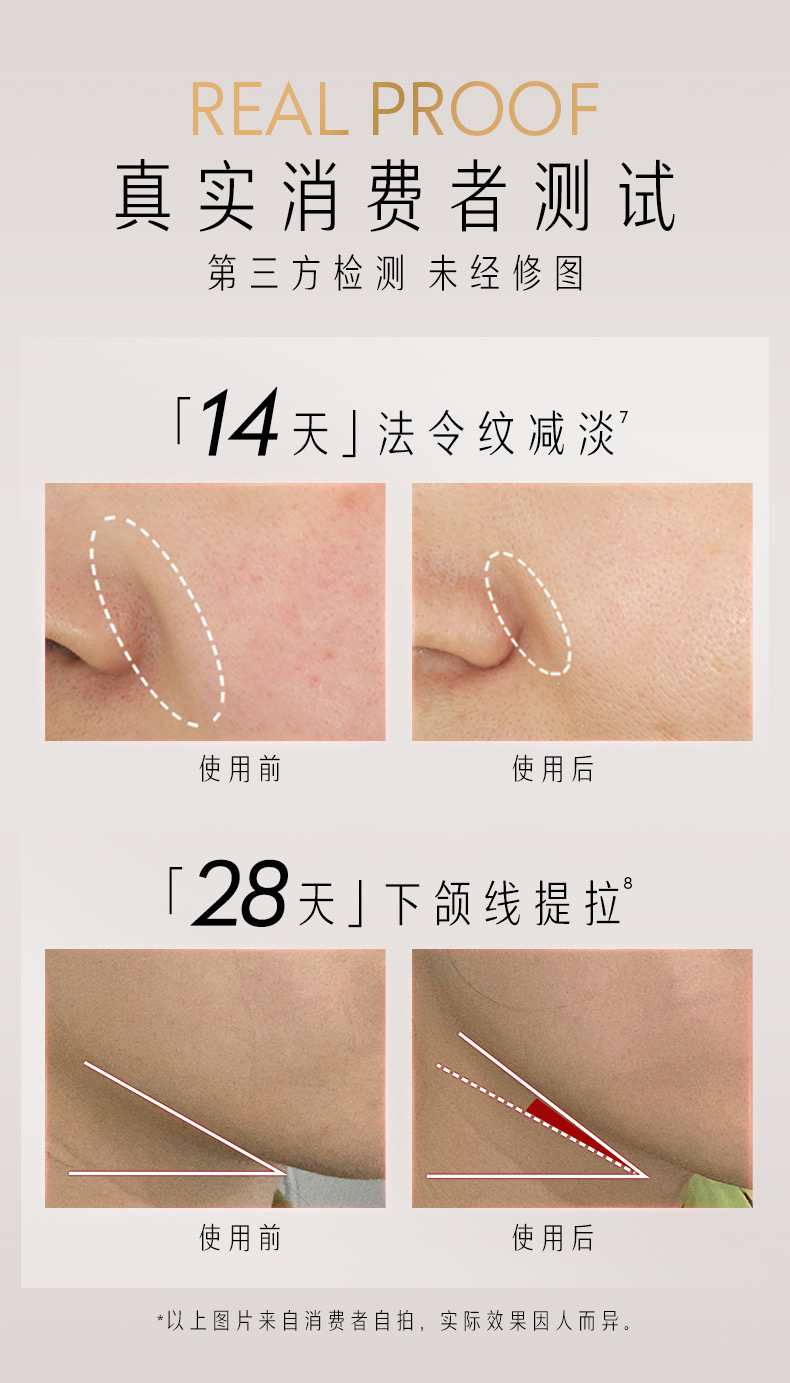 REAL PROOF
真实消费者测试
第三方检测 未经修图

「14天」法令纹减淡$^7$

使用前

使用后

「28天」下颌线提拉$^8$

使用前

使用后

*以上图片来自消费者自拍，实际效果因人而异。