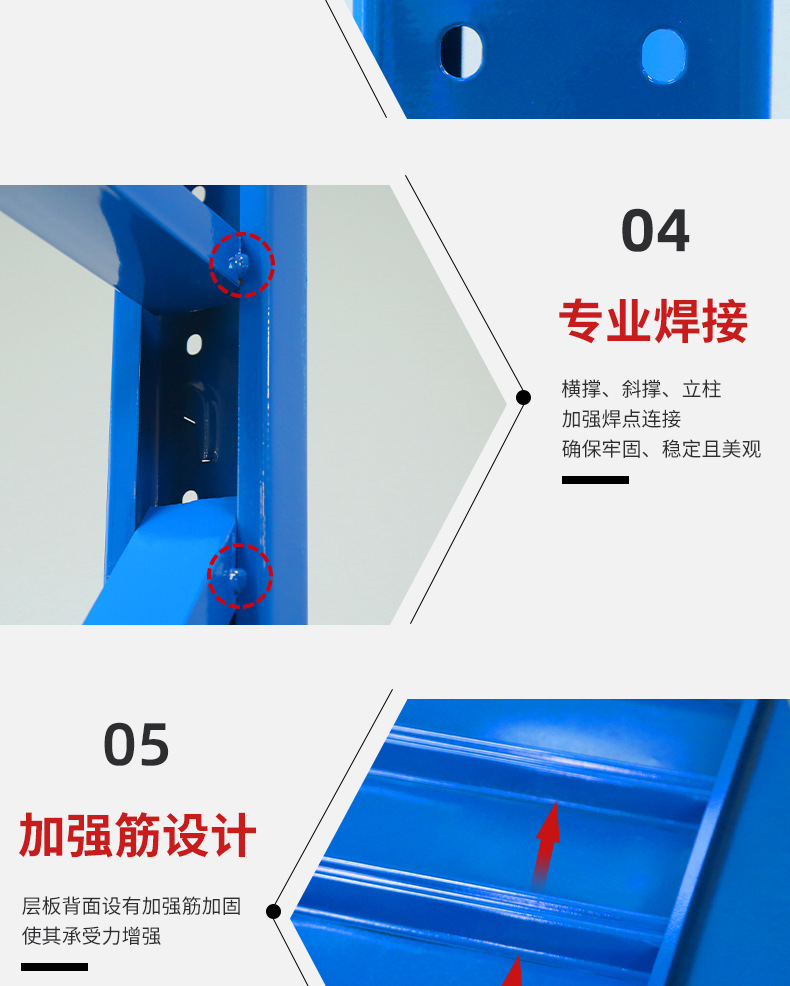 04

专业焊接

横撑、斜撑、立柱
加强焊点连接
确保牢固、稳定且美观

05

加强筋设计

层板背面设有加强筋加固
使其承受力增强