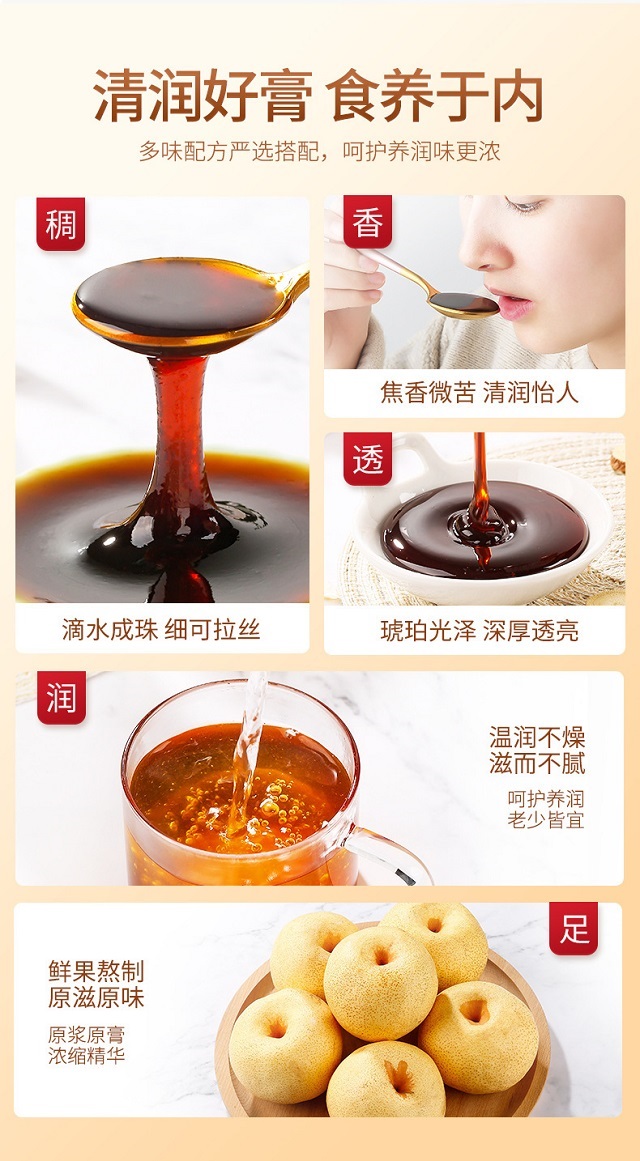 清润好膏 食养于内

多味配方严选搭配，呵护养润味更浓

稠

滴水成珠 细可拉丝

香

焦香微苦 清润怡人

透

琥珀光泽 深厚透亮

润

温润不燥
滋而不腻

呵护养润
老少皆宜

足

鲜果熬制
原滋原味

原浆原膏
浓缩精华