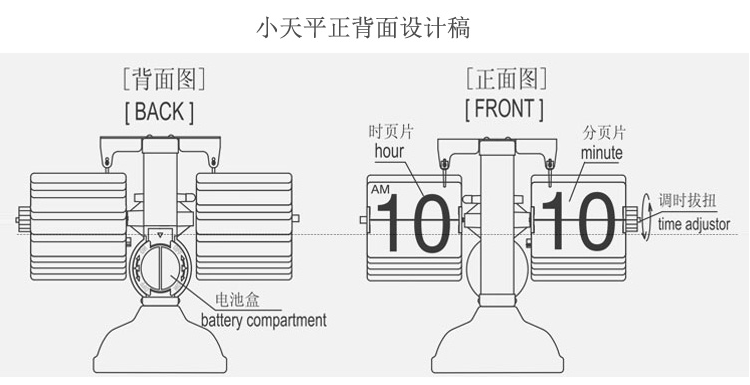 小天平正背面设计稿

[背面图]
[ BACK ]

电池盒
battery compartment

[正面图]
[ FRONT ]

时页片
hour

分页片
minute

AM
10

10

调时拔扭
time adjustor