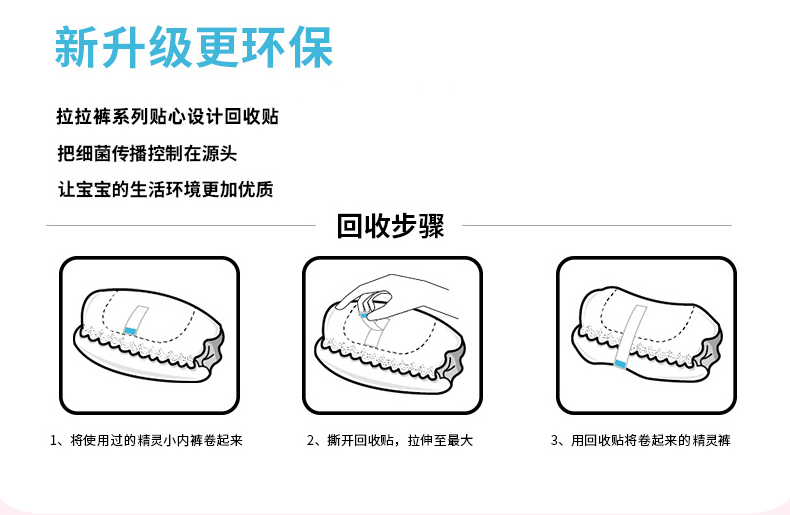 新升级更环保

拉拉裤系列贴心设计回收贴

把细菌传播控制在源头

让宝宝的生活环境更加优质

回收步骤

1、将使用过的精灵小内裤卷起来

2、撕开回收贴，拉伸至最大

3、用回收贴将卷起来的精灵裤