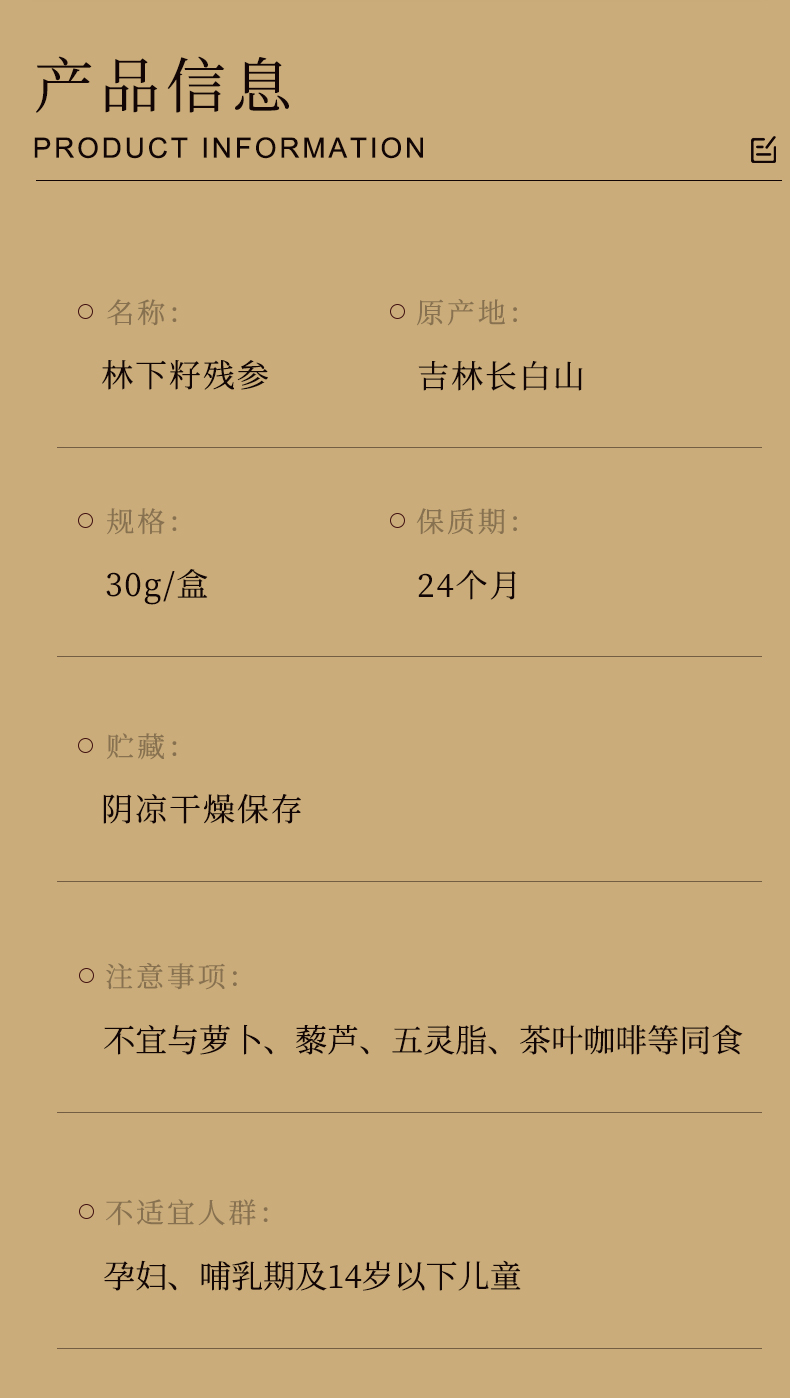 产品信息
PRODUCT INFORMATION

○ 名称:
林下籽残参

○ 原产地:
吉林长白山

○ 规格:
30g/盒

○ 保质期:
24个月

○ 贮藏:
阴凉干燥保存

○ 注意事项:
不宜与萝卜、藜芦、五灵脂、茶叶咖啡等同食

○ 不适宜人群:
孕妇、哺乳期及14岁以下儿童