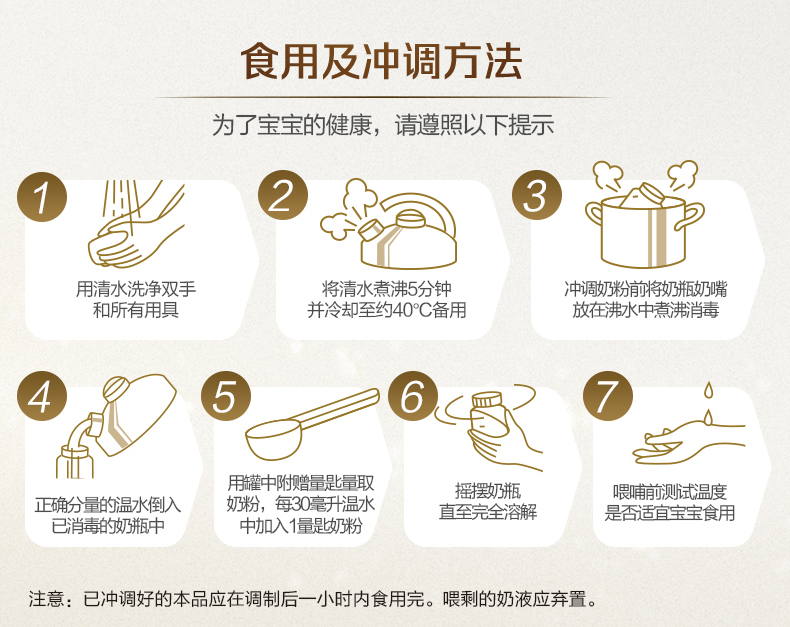 食用及冲调方法

为了宝宝的健康，请遵照以下提示

1
用清水洗净双手和所有用具

2
将清水煮沸5分钟并冷却至约40°C备用

3
冲调奶粉前将奶瓶奶嘴放在沸水中煮沸消毒

4
正确分量的温水倒入已消毒的奶瓶中

5
用罐中附赠量匙量取奶粉，每30毫升温水中加入1量匙奶粉

6
摇摆奶瓶直至完全溶解

7
喂哺前测试温度是否适宜宝宝食用

注意：已冲调好的本品应在调制后一小时内食用完。喂剩的奶液应弃置。