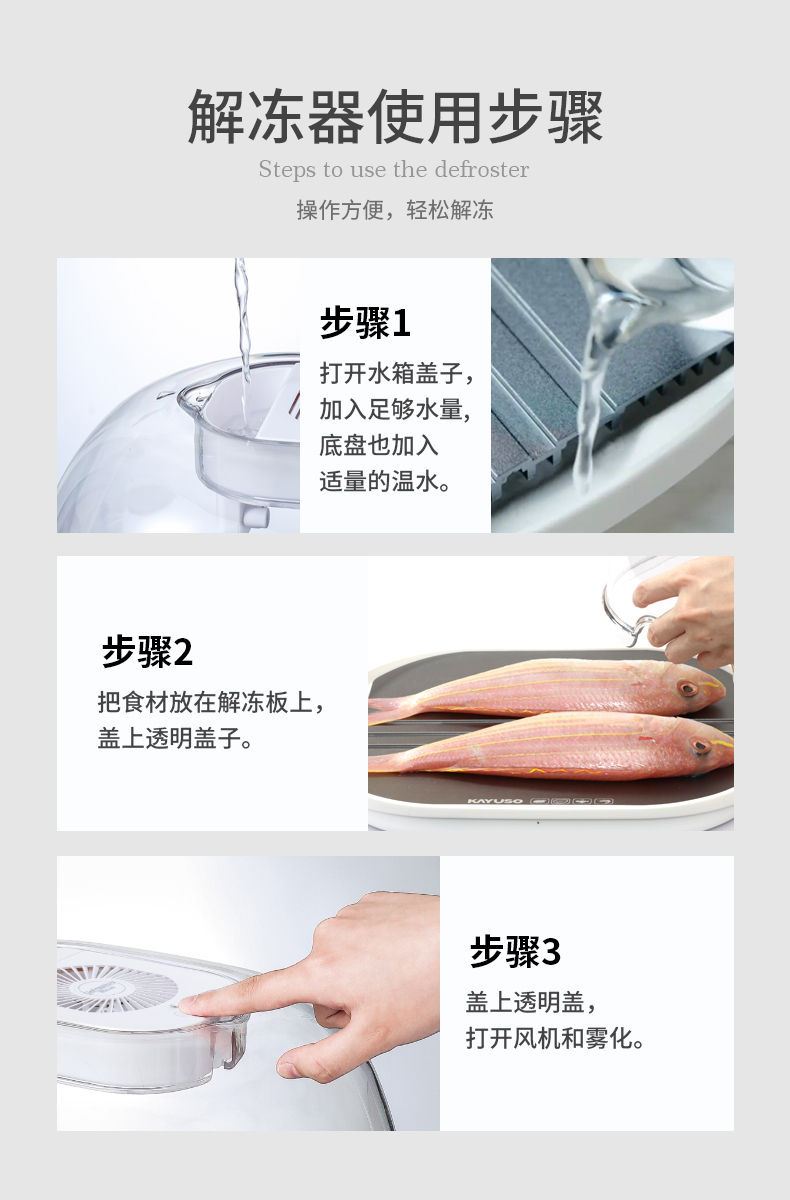 解冻器使用步骤

Steps to use the defroster

操作方便，轻松解冻

步骤1

打开水箱盖子，加入足够水量，底盘也加入适量的温水。

步骤2

把食材放在解冻板上，盖上透明盖子。

KAYUSO

步骤3

盖上透明盖，打开风机和雾化。