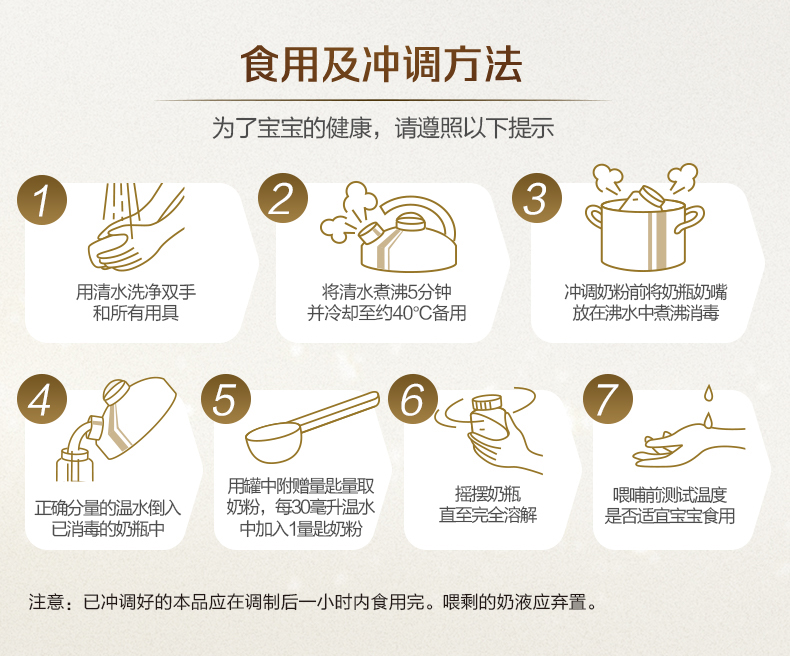 食用及冲调方法

为了宝宝的健康，请遵照以下提示

1
用清水洗净双手和所有用具

2
将清水煮沸5分钟并冷却至约40°C备用

3
冲调奶粉前将奶瓶奶嘴放在沸水中煮沸消毒

4
正确分量的温水倒入已消毒的奶瓶中

5
用罐中附赠量匙量取奶粉，每30毫升温水中加入1量匙奶粉

6
摇摆奶瓶直至完全溶解

7
喂哺前测试温度是否适宜宝宝食用

注意：已冲调好的本品应在调制后一小时内食用完。喂剩的奶液应弃置。