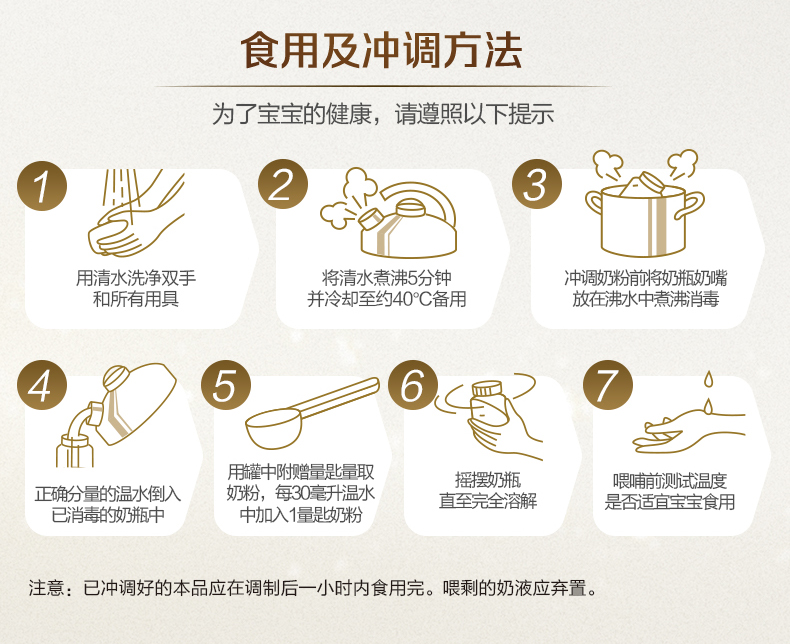 食用及冲调方法

为了宝宝的健康，请遵照以下提示

1
用清水洗净双手和所有用具

2
将清水煮沸5分钟并冷却至约40°C备用

3
冲调奶粉前将奶瓶奶嘴放在沸水中煮沸消毒

4
正确分量的温水倒入已消毒的奶瓶中

5
用罐中附赠量匙量取奶粉，每30毫升温水中加入1量匙奶粉

6
摇摆奶瓶直至完全溶解

7
喂哺前测试温度是否适宜宝宝食用

注意：已冲调好的本品应在调制后一小时内食用完。喂剩的奶液应弃置。