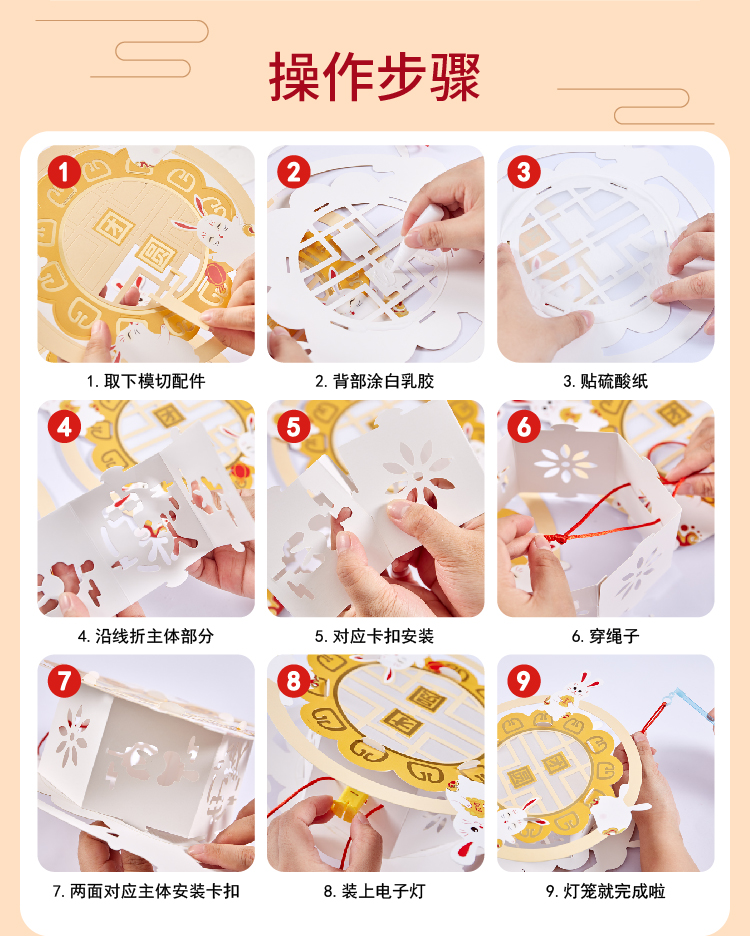 操作步骤

1

1. 取下模切配件

2

2. 背部涂白乳胶

3

3. 贴硫酸纸

4

4. 沿线折主体部分

5

5. 对应卡扣安装

6

6. 穿绳子

7

7. 两面对应主体安装卡扣

8

8. 装上电子灯

9

9. 灯笼就完成啦