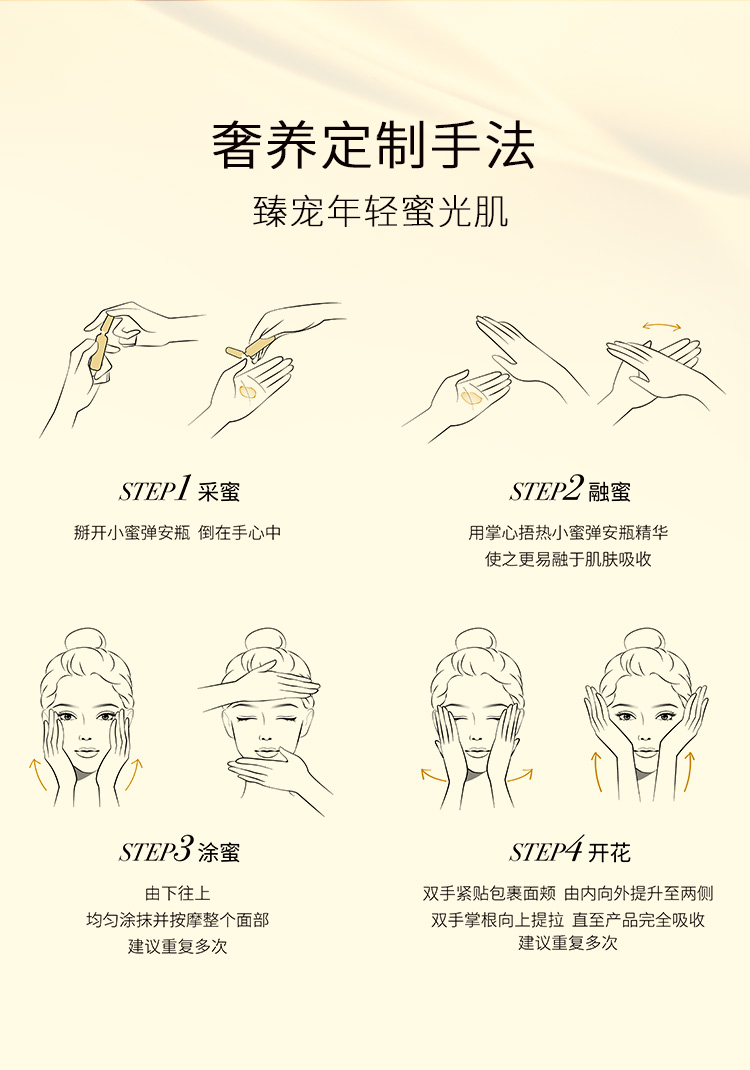 奢养定制手法
臻宠年轻蜜光肌

STEP1 采蜜
掰开小蜜弹安瓶 倒在手心中

STEP2 融蜜
用掌心捂热小蜜弹安瓶精华
使之更易融于肌肤吸收

STEP3 涂蜜
由下往上
均匀涂抹并按摩整个面部
建议重复多次

STEP4 开花
双手紧贴包裹面颊 由内向外提升至两侧
双手掌根向上提拉 直至产品完全吸收
建议重复多次